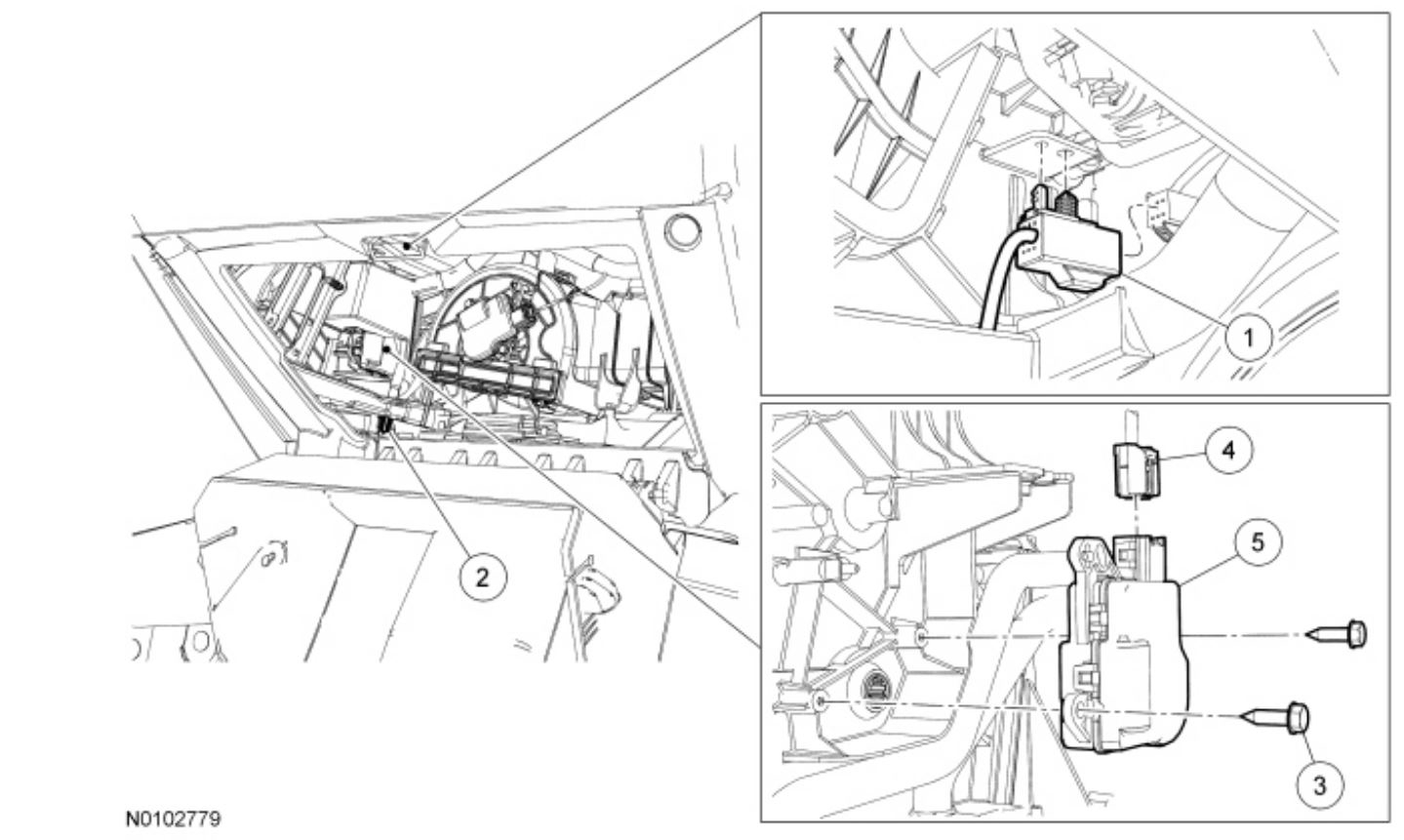 1
2
4
5
3
N0102779