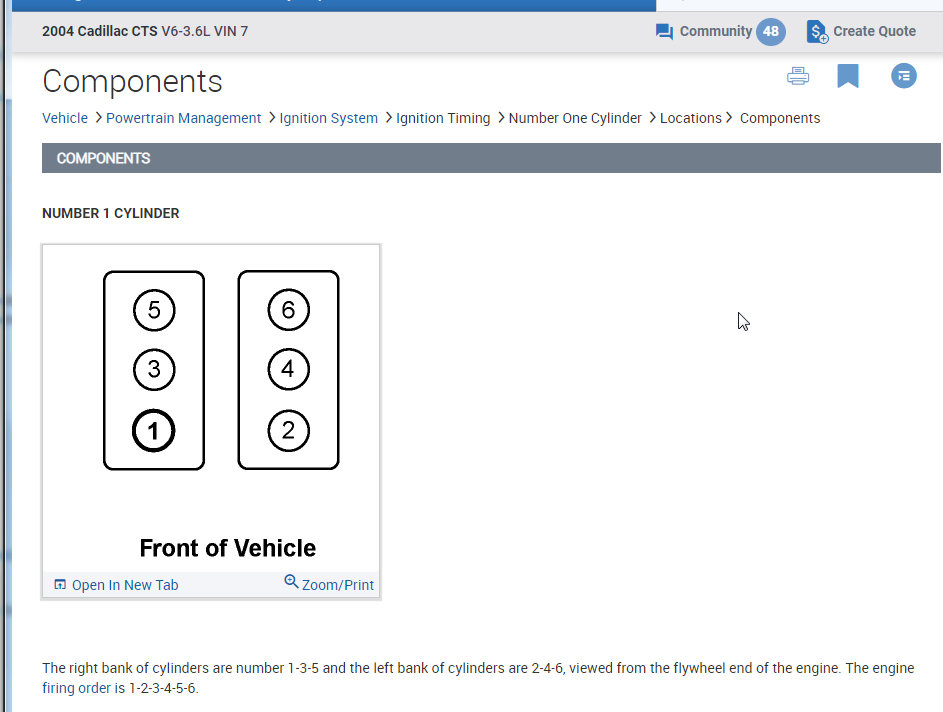 2004 Cadillac CTS V6-3.6L VIN 7

Community 48 Create Quote

Components

Vehicle > Powertrain Management > Ignition System > Ignition Timing > Number One Cylinder > Locations > Components

COMPONENTS

NUMBER 1 CYLINDER

5
3
1
6
4
2

Front of Vehicle

Open In New Tab Zoom/Print

The right bank of cylinders are number 1-3-5 and the left bank of cylinders are 2-4-6, viewed from the flywheel end of the engine. The engine firing order is 1-2-3-4-5-6.