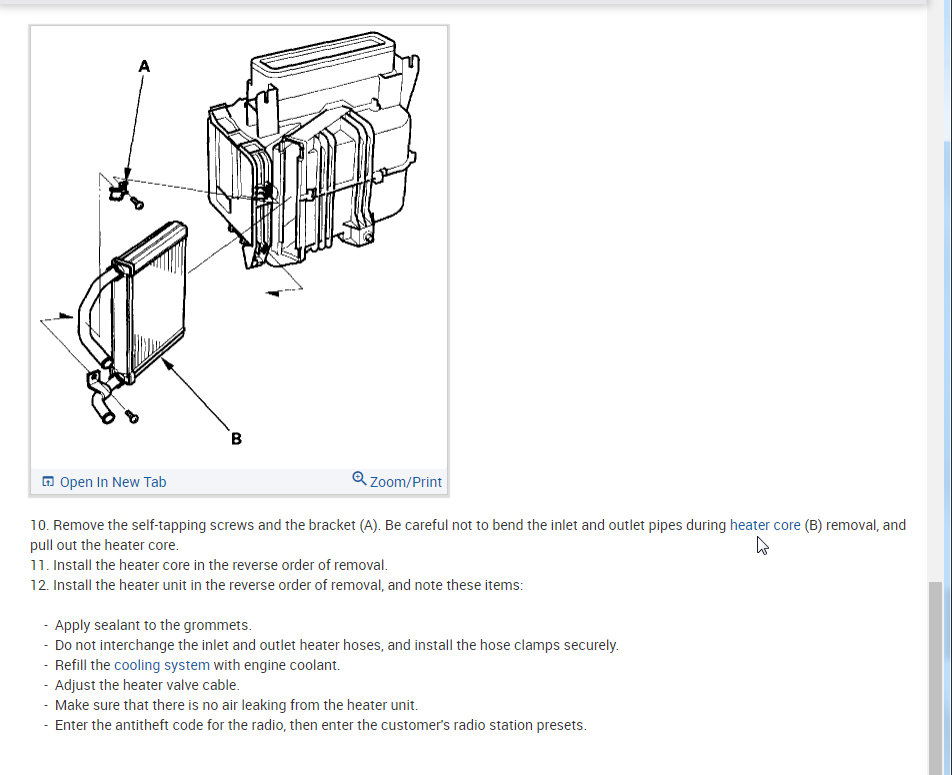 A

B

Open In New Tab

Zoom/Print

10. Remove the self-tapping screws and the bracket (A). Be careful not to bend the inlet and outlet pipes during heater core (B) removal, and pull out the heater core.
11. Install the heater core in the reverse order of removal.
12. Install the heater unit in the reverse order of removal, and note these items:

- Apply sealant to the grommets.
- Do not interchange the inlet and outlet heater hoses, and install the hose clamps securely.
- Refill the cooling system with engine coolant.
- Adjust the heater valve cable.
- Make sure that there is no air leaking from the heater unit.
- Enter the antitheft code for the radio, then enter the customer's radio station presets.