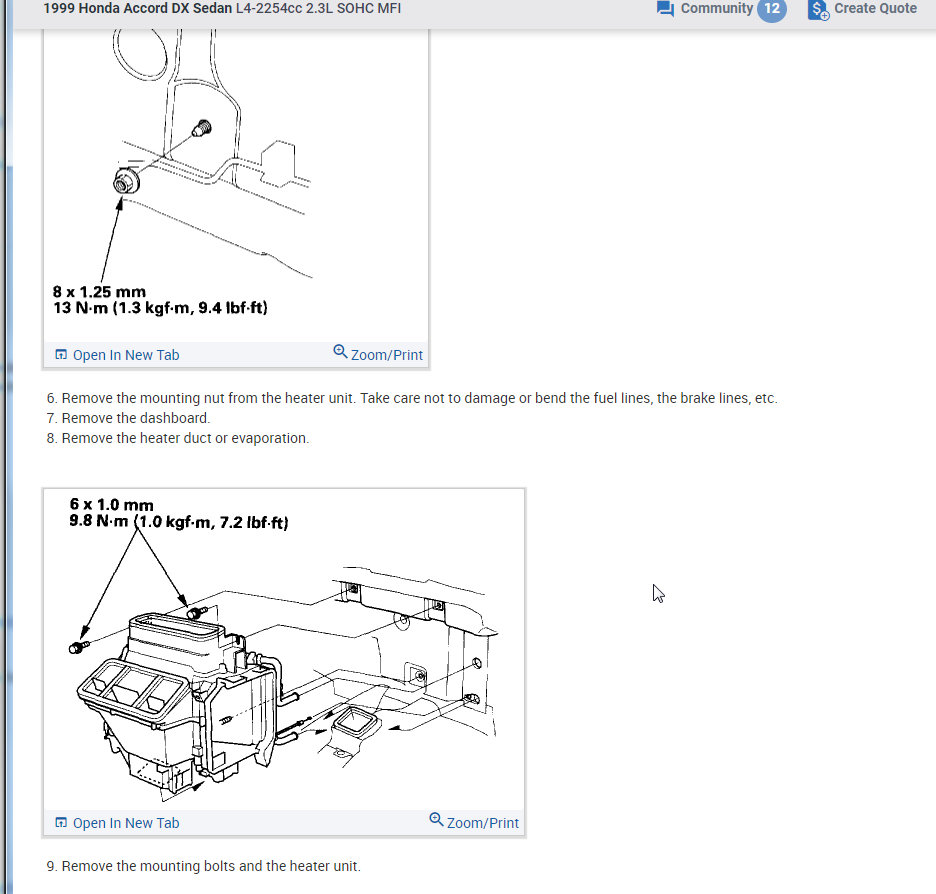 1999 Honda Accord DX Sedan L4-2254cc 2.3L SOHC MFI

Community 12

Create Quote

8 x 1.25 mm
13 N·m (1.3 kgf·m, 9.4 lbf·ft)

Open In New Tab

Zoom/Print

6. Remove the mounting nut from the heater unit. Take care not to damage or bend the fuel lines, the brake lines, etc.
7. Remove the dashboard.
8. Remove the heater duct or evaporation.

6 x 1.0 mm
9.8 N·m (1.0 kgf·m, 7.2 lbf·ft)

Open In New Tab

Zoom/Print

9. Remove the mounting bolts and the heater unit.