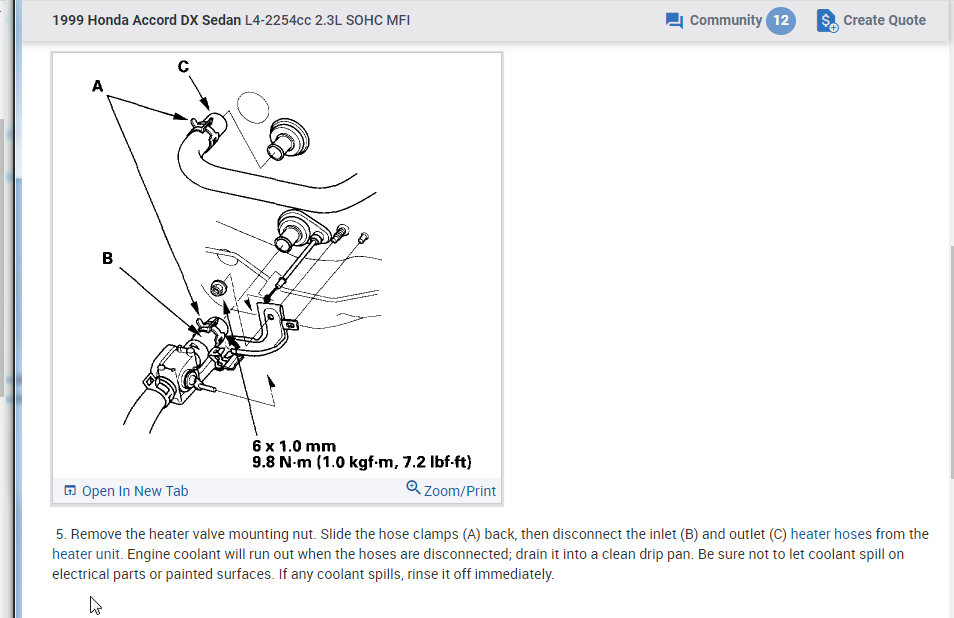 1999 Honda Accord DX Sedan L4-2254cc 2.3L SOHC MFI

Community 12

Create Quote

C

A

B

6 x 1.0 mm
9.8 N·m (1.0 kgf·m, 7.2 lbf·ft)

Open In New Tab

Zoom/Print

5. Remove the heater valve mounting nut. Slide the hose clamps (A) back, then disconnect the inlet (B) and outlet (C) heater hoses from the heater unit. Engine coolant will run out when the hoses are disconnected; drain it into a clean drip pan. Be sure not to let coolant spill on electrical parts or painted surfaces. If any coolant spills, rinse it off immediately.