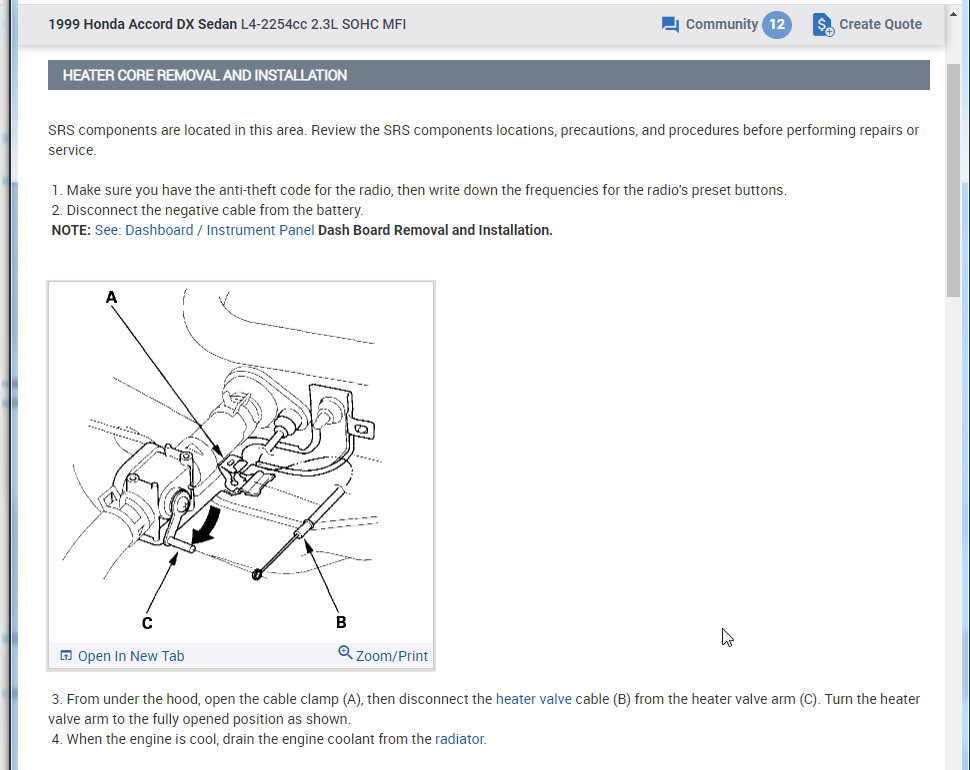 1999 Honda Accord DX Sedan L4-2254cc 2.3L SOHC MFI

Community 12

Create Quote

HEATER CORE REMOVAL AND INSTALLATION

SRS components are located in this area. Review the SRS components locations, precautions, and procedures before performing repairs or service.

1. Make sure you have the anti-theft code for the radio, then write down the frequencies for the radio's preset buttons.
2. Disconnect the negative cable from the battery.
NOTE: See: Dashboard / Instrument Panel Dash Board Removal and Installation.

A

C

B

Open In New Tab

Zoom/Print

3. From under the hood, open the cable clamp (A), then disconnect the heater valve cable (B) from the heater valve arm (C). Turn the heater valve arm to the fully opened position as shown.
4. When the engine is cool, drain the engine coolant from the radiator.