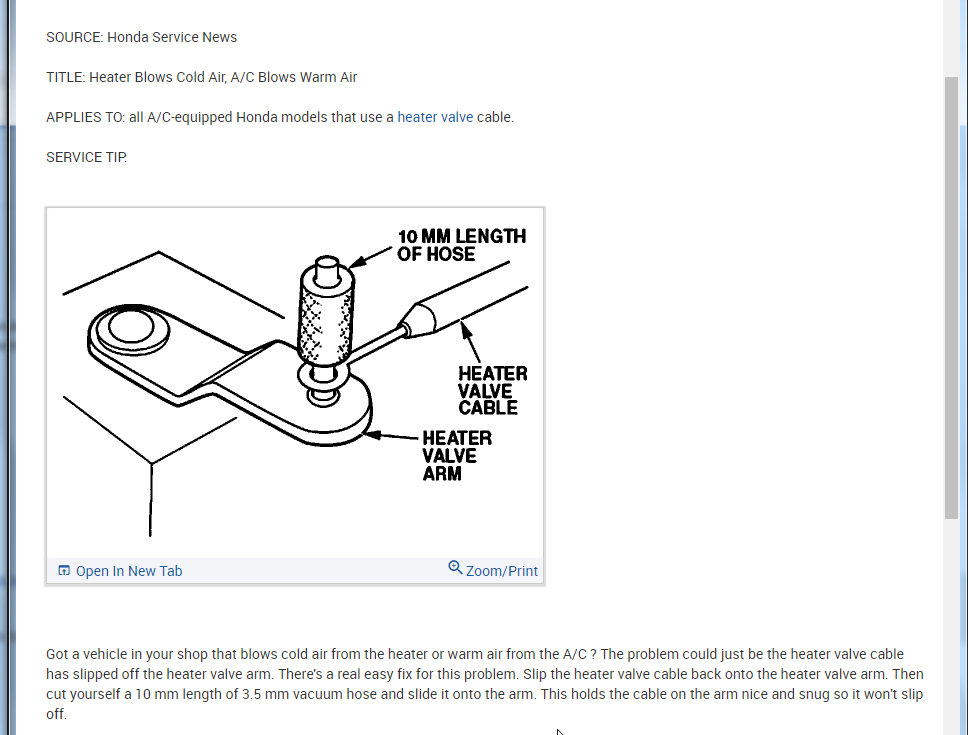 SOURCE: Honda Service News

TITLE: Heater Blows Cold Air, A/C Blows Warm Air

APPLIES TO: all A/C-equipped Honda models that use a heater valve cable.

SERVICE TIP.

10 MM LENGTH OF HOSE

HEATER VALVE CABLE

HEATER VALVE ARM

Open In New Tab

Zoom/Print

Got a vehicle in your shop that blows cold air from the heater or warm air from the A/C ? The problem could just be the heater valve cable has slipped off the heater valve arm. There's a real easy fix for this problem. Slip the heater valve cable back onto the heater valve arm. Then cut yourself a 10 mm length of 3.5 mm vacuum hose and slide it onto the arm. This holds the cable on the arm nice and snug so it won't slip off.