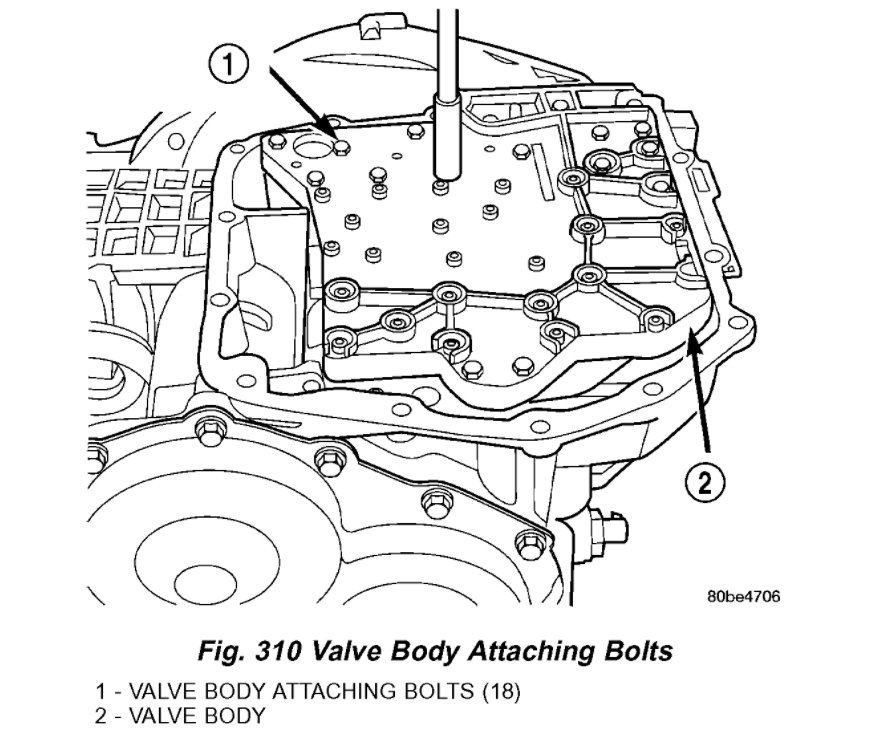 1

2

80be4706

Fig. 310 Valve Body Attaching Bolts

1 - VALVE BODY ATTACHING BOLTS (18)
2 - VALVE BODY