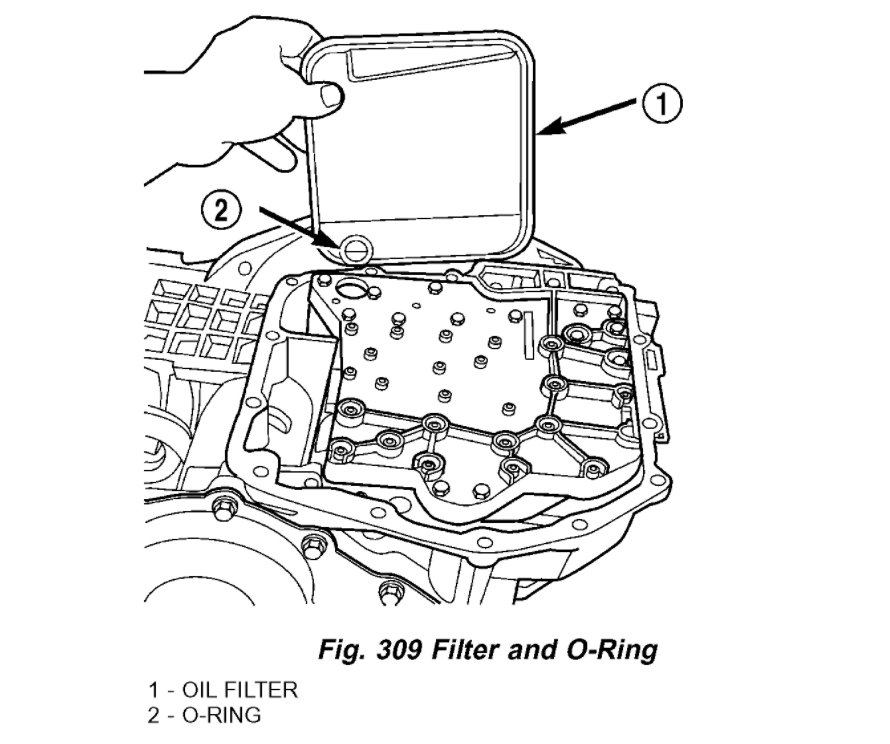 1

2

Fig. 309 Filter and O-Ring

1 - OIL FILTER
2 - O-RING