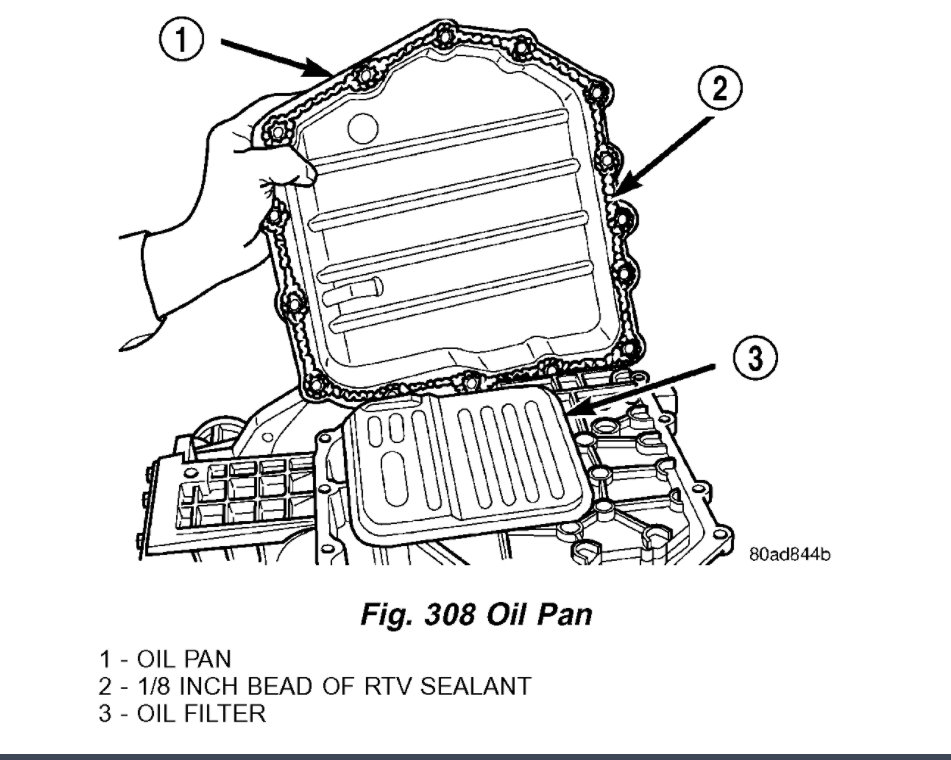 1
2
3
80ad844b

Fig. 308 Oil Pan

1 - OIL PAN
2 - 1/8 INCH BEAD OF RTV SEALANT
3 - OIL FILTER