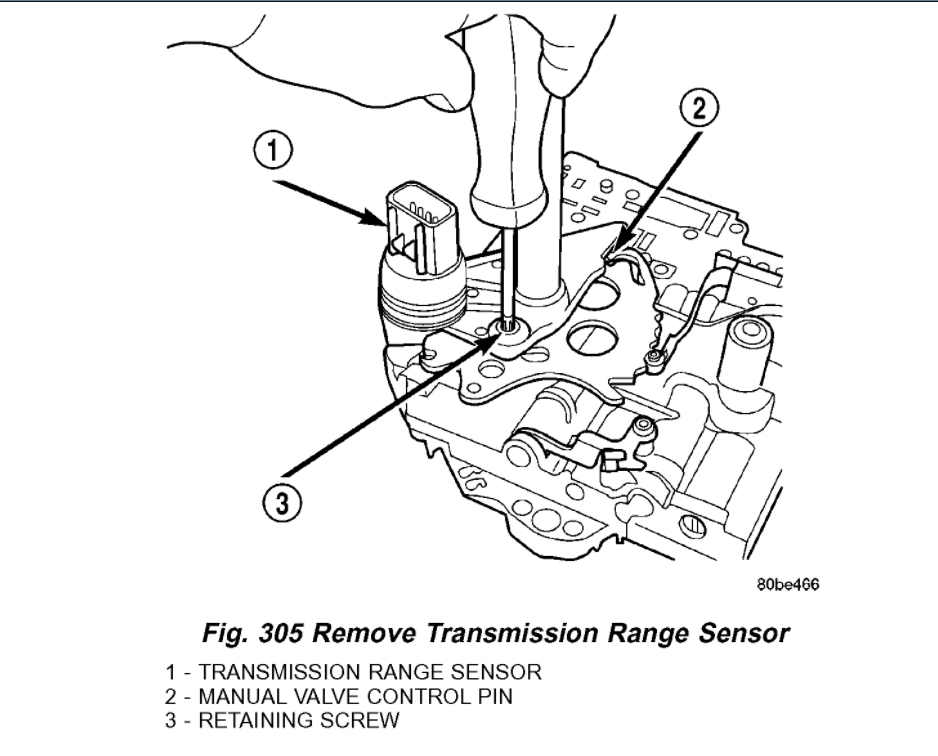 1

2

3

80be466

Fig. 305 Remove Transmission Range Sensor

1 - TRANSMISSION RANGE SENSOR
2 - MANUAL VALVE CONTROL PIN
3 - RETAINING SCREW