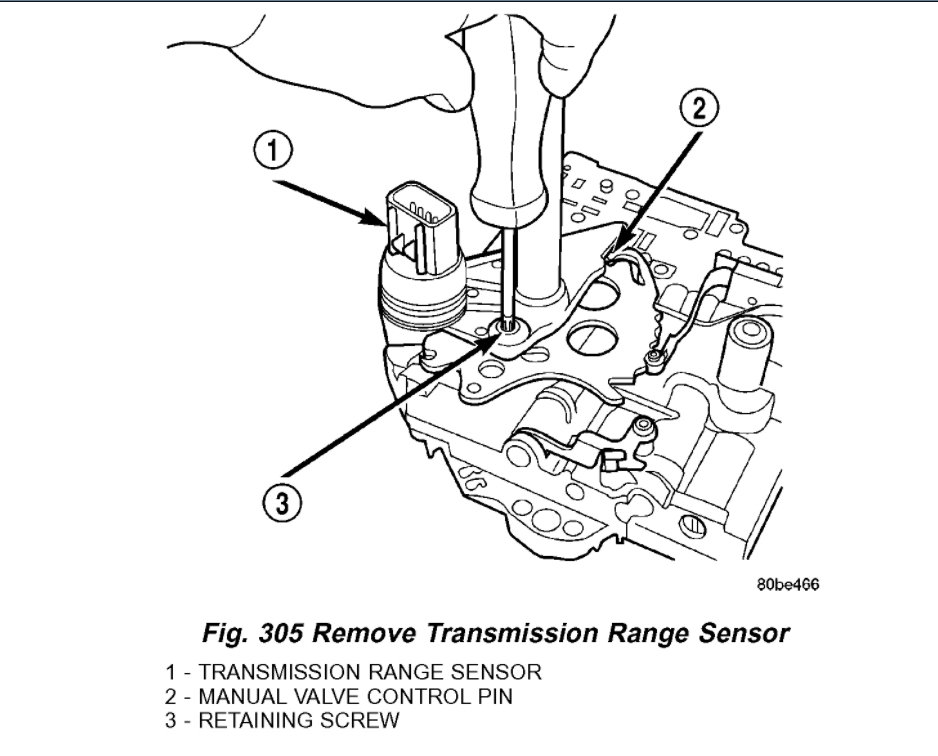 1

2

3

80be466

Fig. 305 Remove Transmission Range Sensor

1 - TRANSMISSION RANGE SENSOR
2 - MANUAL VALVE CONTROL PIN
3 - RETAINING SCREW