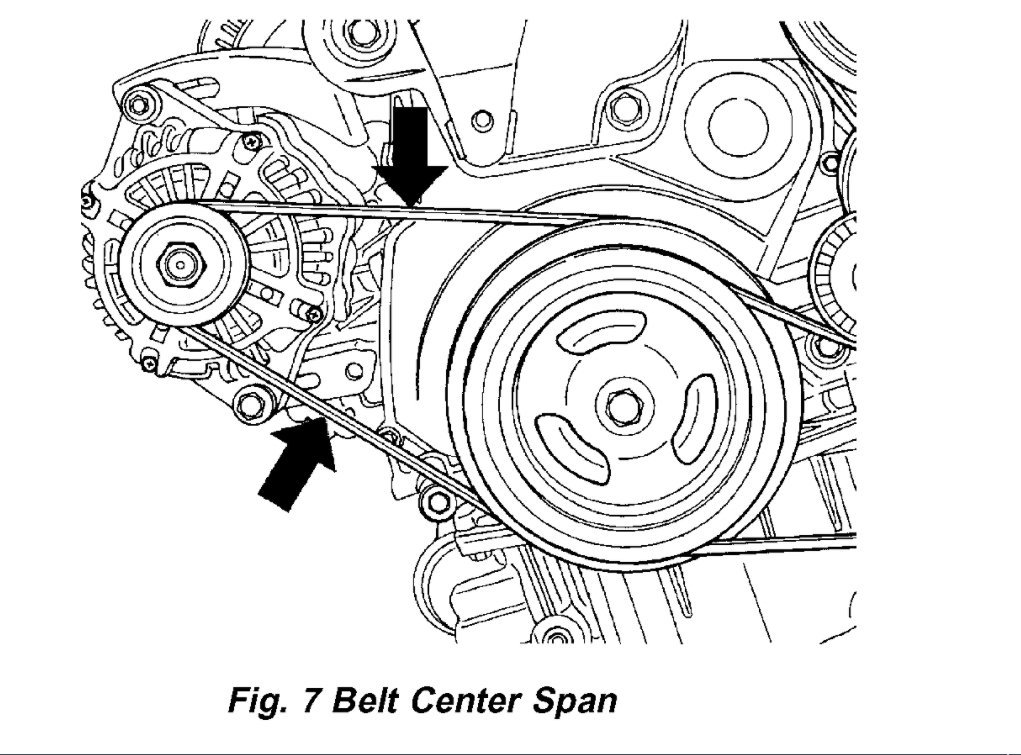 Fig. 7 Belt Center Span