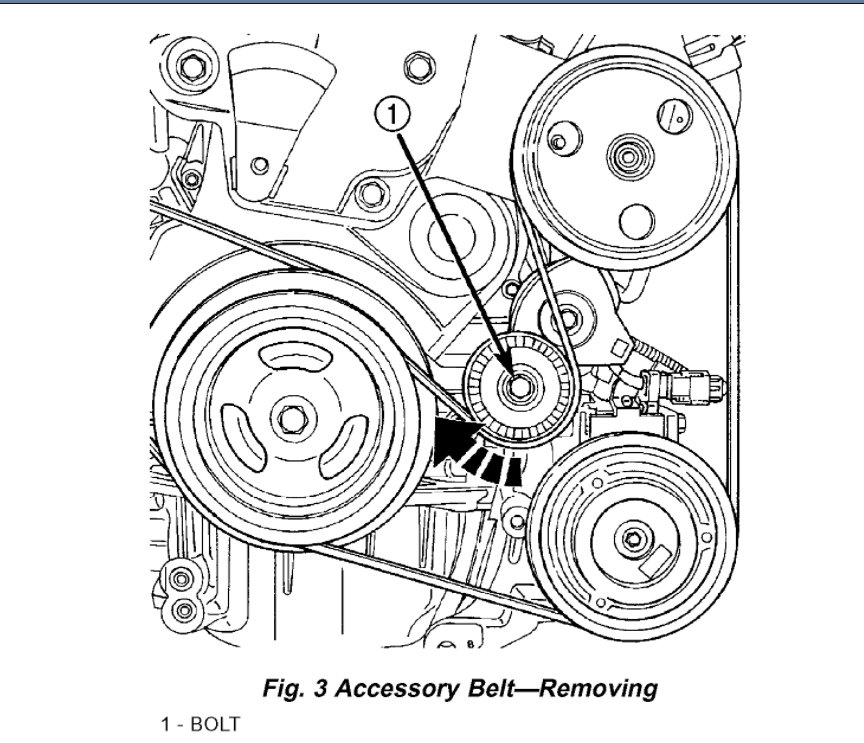 1

Fig. 3 Accessory Belt—Removing

1 - BOLT