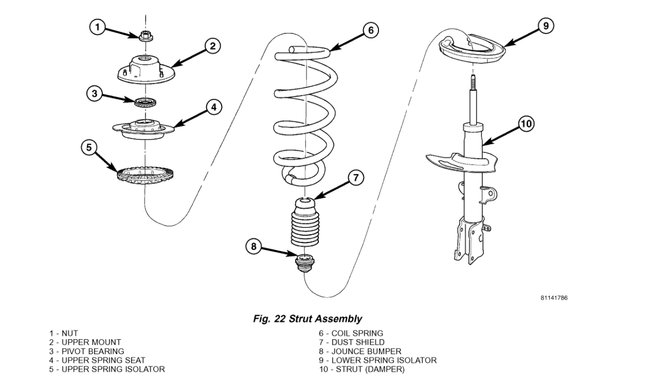 1
2
3
4
5
6
7
8
9
10

81141786

Fig. 22 Strut Assembly

1 - NUT
2 - UPPER MOUNT
3 - PIVOT BEARING
4 - UPPER SPRING SEAT
5 - UPPER SPRING ISOLATOR

6 - COIL SPRING
7 - DUST SHIELD
8 - JOUNCE BUMPER
9 - LOWER SPRING ISOLATOR
10 - STRUT (DAMPER)