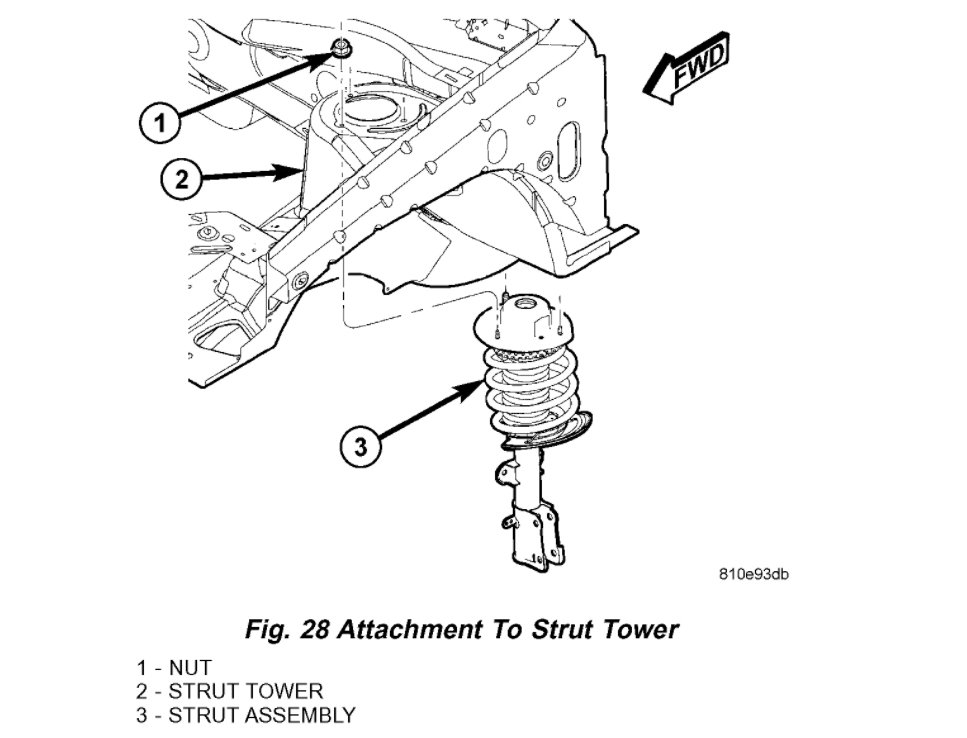 FWD

1

2

3

810e93db

Fig. 28 Attachment To Strut Tower

1 - NUT
2 - STRUT TOWER
3 - STRUT ASSEMBLY