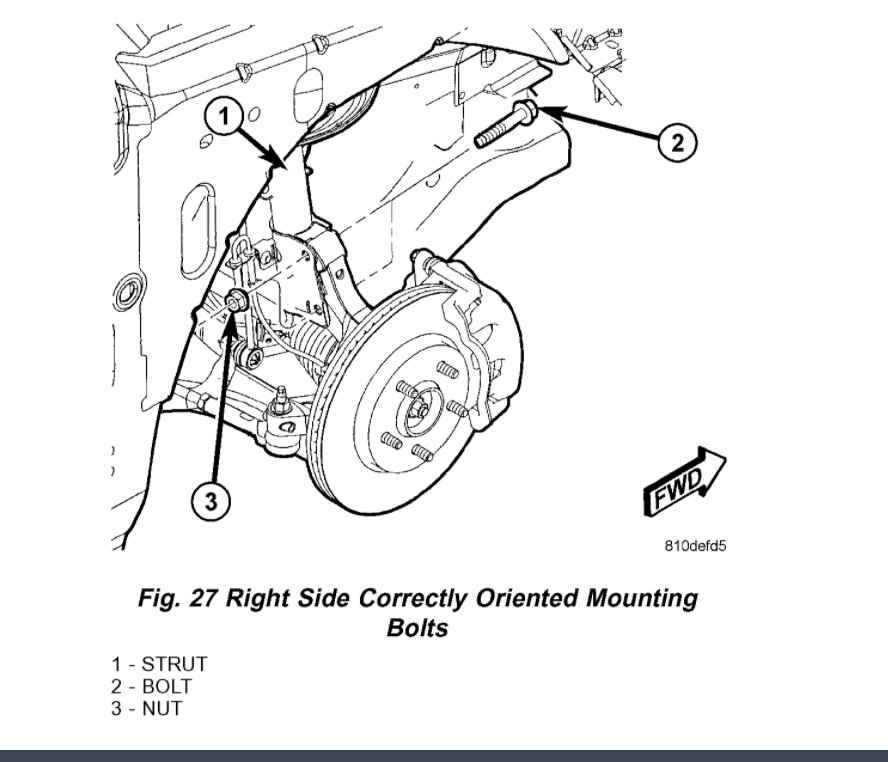 1
2
3
FWD
810defd5

Fig. 27 Right Side Correctly Oriented Mounting Bolts

1 - STRUT
2 - BOLT
3 - NUT