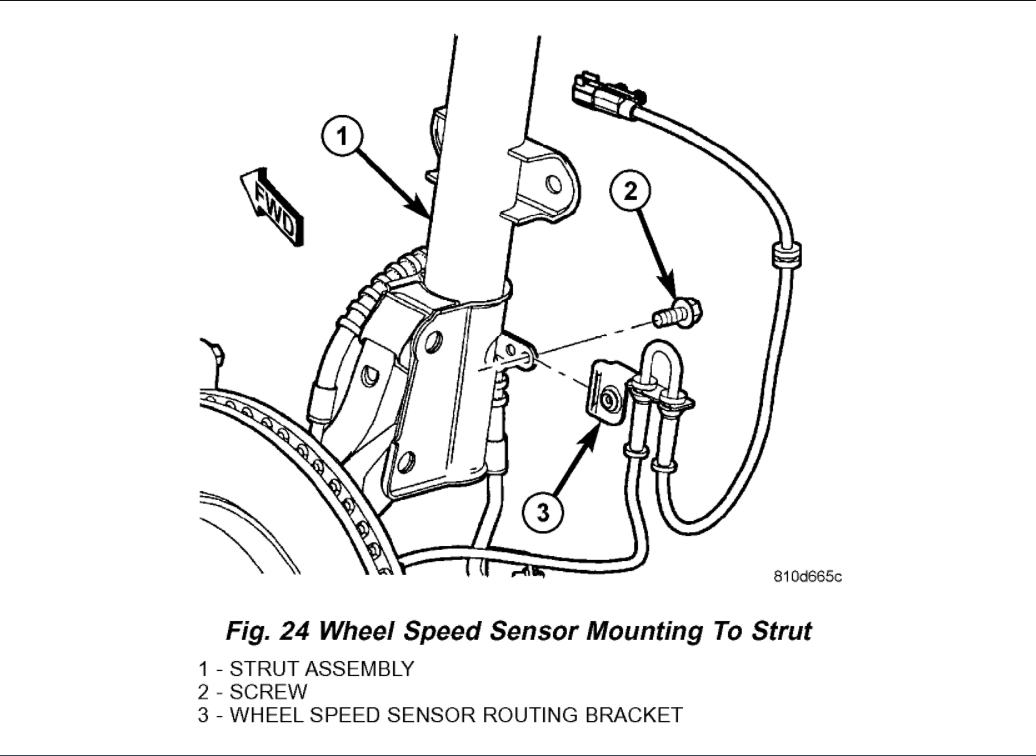 1

FWD

2

3

810d665c

Fig. 24 Wheel Speed Sensor Mounting To Strut

1 - STRUT ASSEMBLY
2 - SCREW
3 - WHEEL SPEED SENSOR ROUTING BRACKET