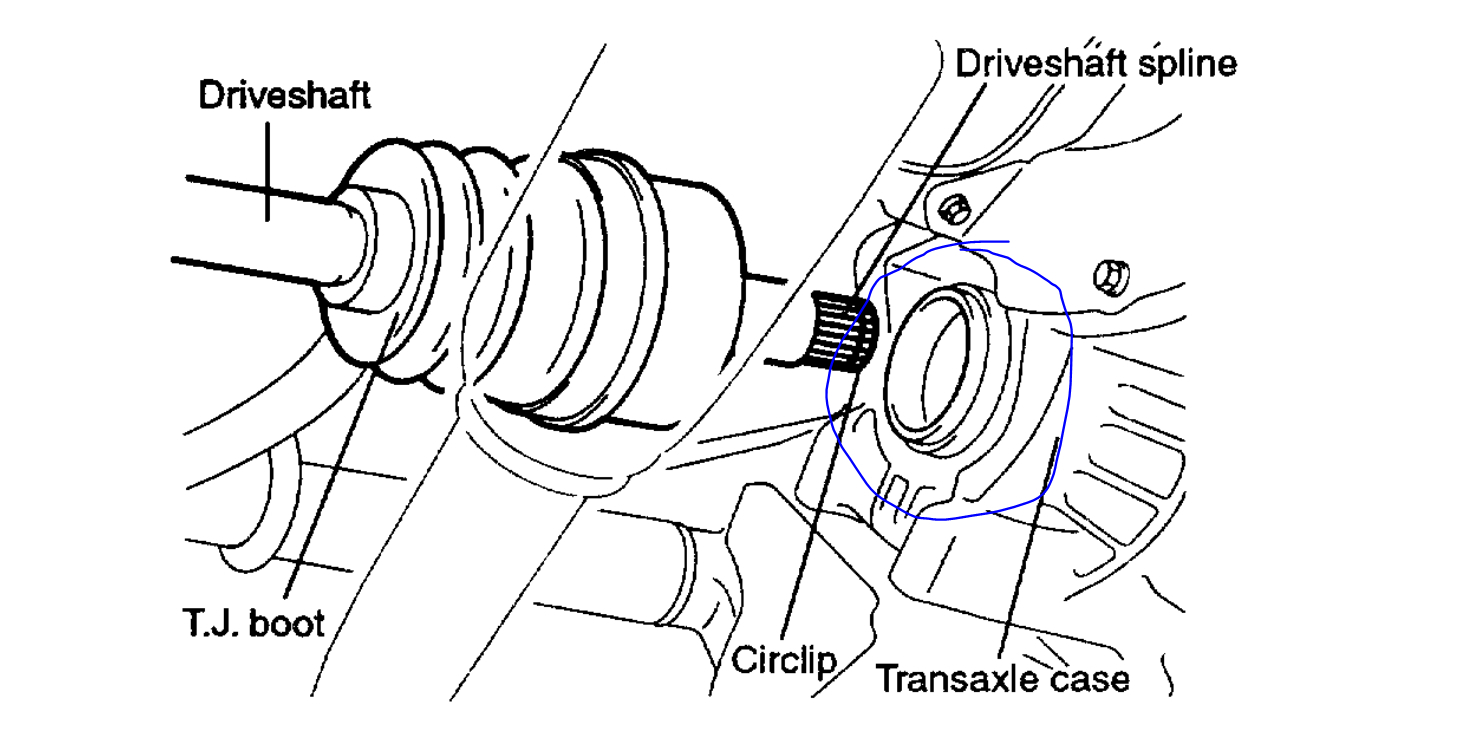 Driveshaft
Driveshaft spline
T.J. boot
Circlip
Transaxle case