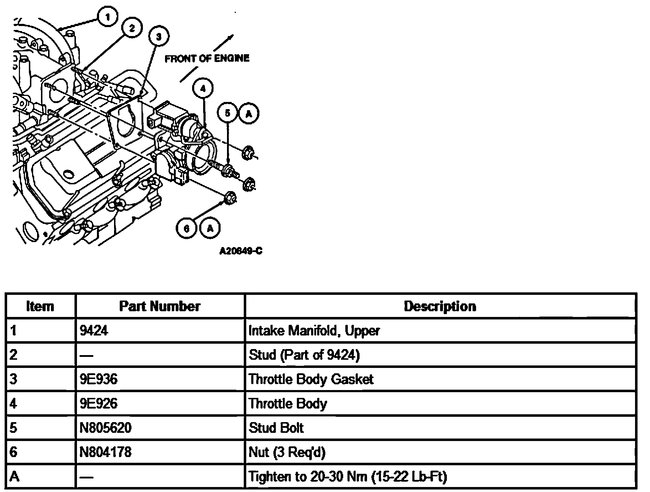 1

2

3

FRONT OF ENGINE

4

5 A

6 A

A20649-C

| Item | Part Number | Description |
|---|---|---|
| 1 | 9424 | Intake Manifold, Upper |
| 2 | — | Stud (Part of 9424) |
| 3 | 9E936 | Throttle Body Gasket |
| 4 | 9E926 | Throttle Body |
| 5 | N805620 | Stud Bolt |
| 6 | N804178 | Nut (3 Req'd) |
| A | — | Tighten to 20-30 Nm (15-22 Lb-Ft) |