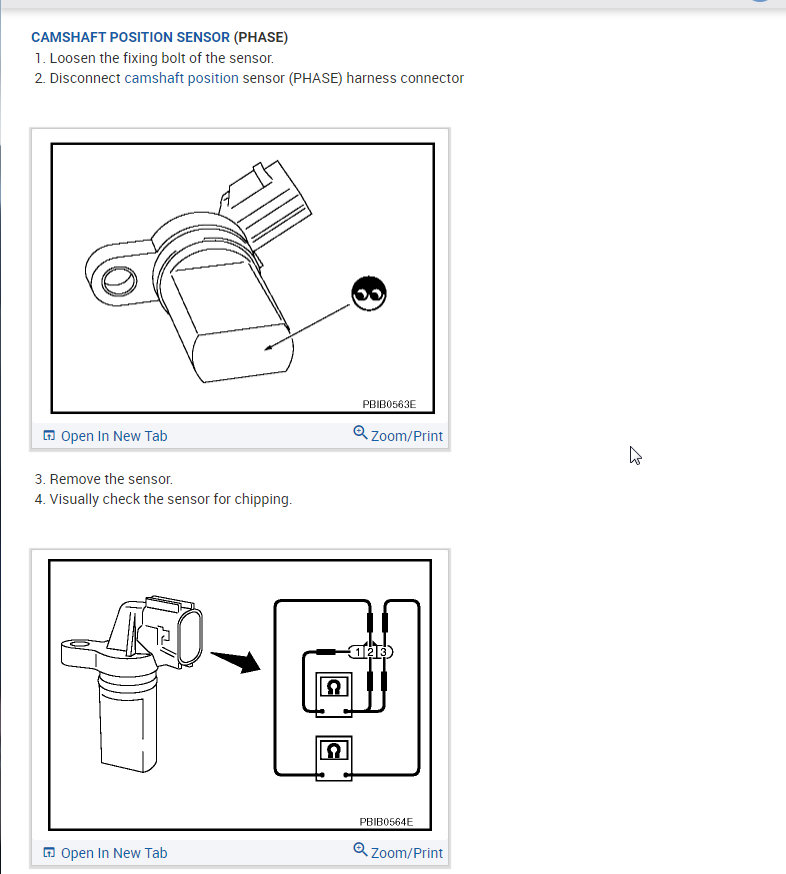 CAMSHAFT POSITION SENSOR (PHASE)
1. Loosen the fixing bolt of the sensor.
2. Disconnect camshaft position sensor (PHASE) harness connector

PBIB0563E

Open In New Tab
Zoom/Print

3. Remove the sensor.
4. Visually check the sensor for chipping.

1 2 3
Ω
Ω
PBIB0564E

Open In New Tab
Zoom/Print