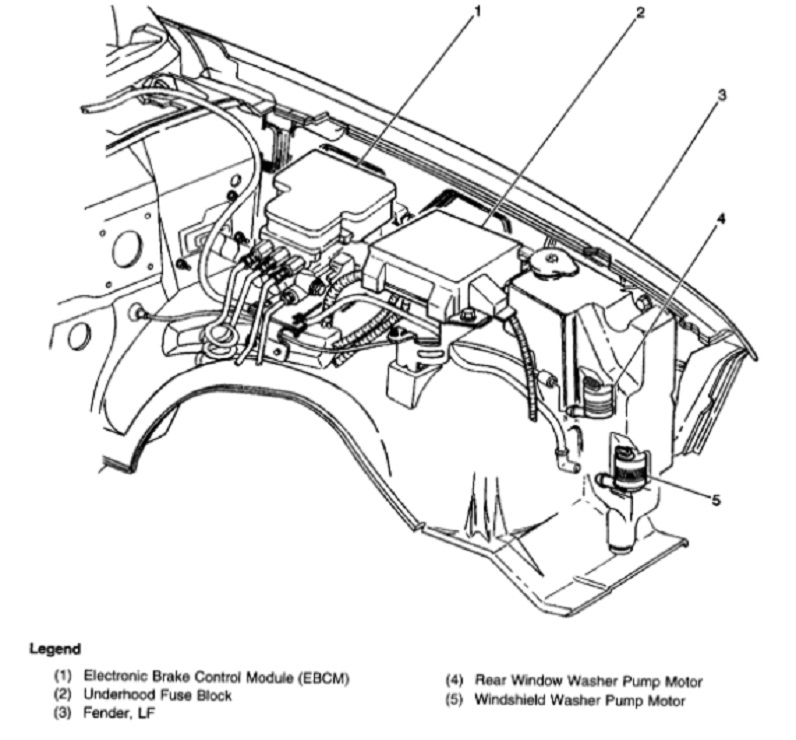 1
2
3
4
5

Legend

(1) Electronic Brake Control Module (EBCM)
(2) Underhood Fuse Block
(3) Fender, LF

(4) Rear Window Washer Pump Motor
(5) Windshield Washer Pump Motor