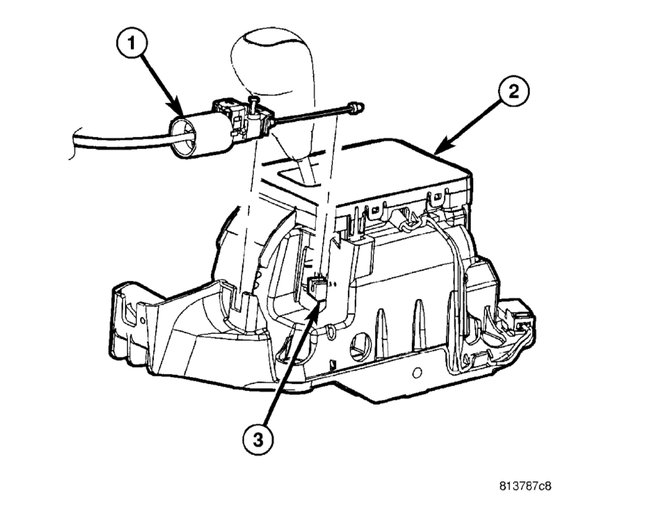 1
2
3
813787c8