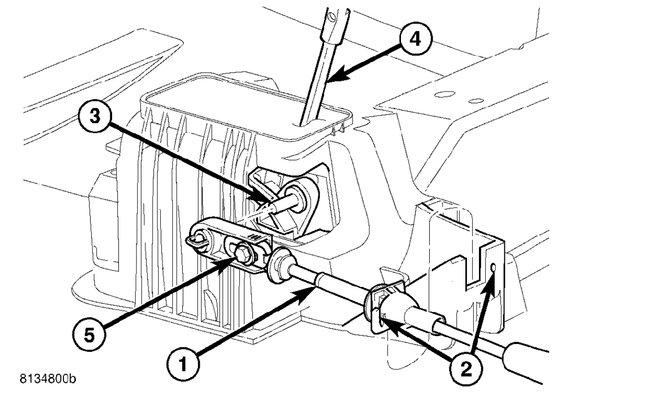 4
3
5
1
2
8134800b