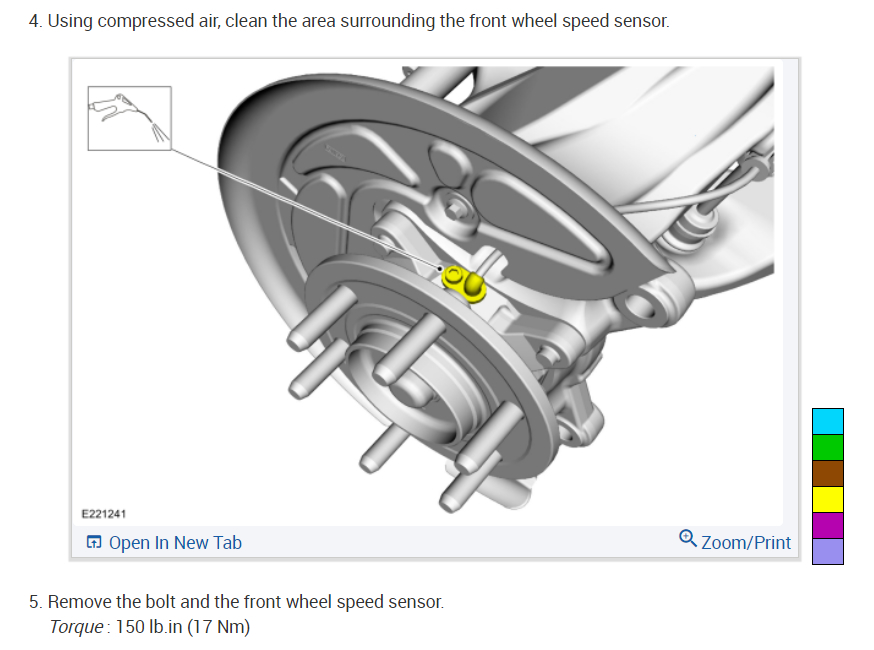 4. Using compressed air, clean the area surrounding the front wheel speed sensor.

E221241

Open In New Tab

Zoom/Print

5. Remove the bolt and the front wheel speed sensor.
Torque : 150 lb.in (17 Nm)