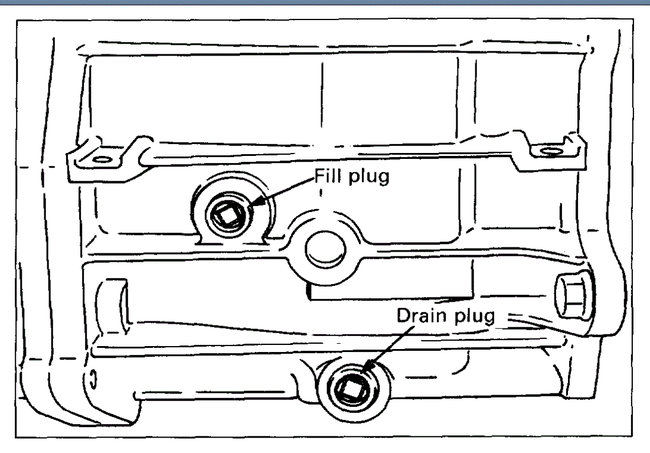 Fill plug

Drain plug