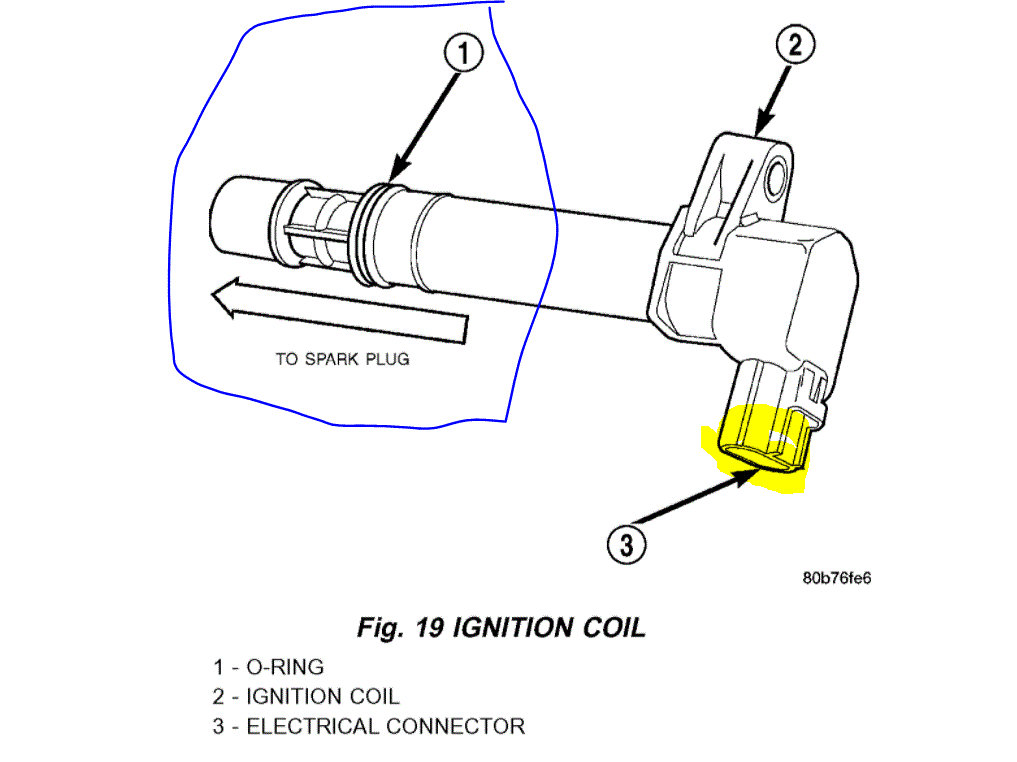 1

2

TO SPARK PLUG

3

80b76fe6

Fig. 19 IGNITION COIL

1 - O-RING
2 - IGNITION COIL
3 - ELECTRICAL CONNECTOR