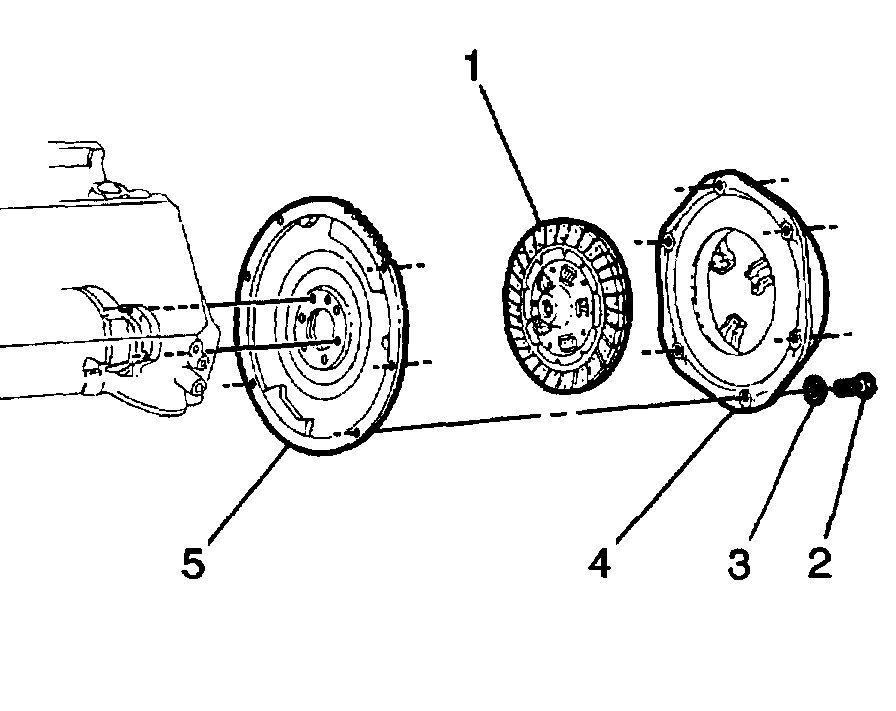 1

5

4

3

2