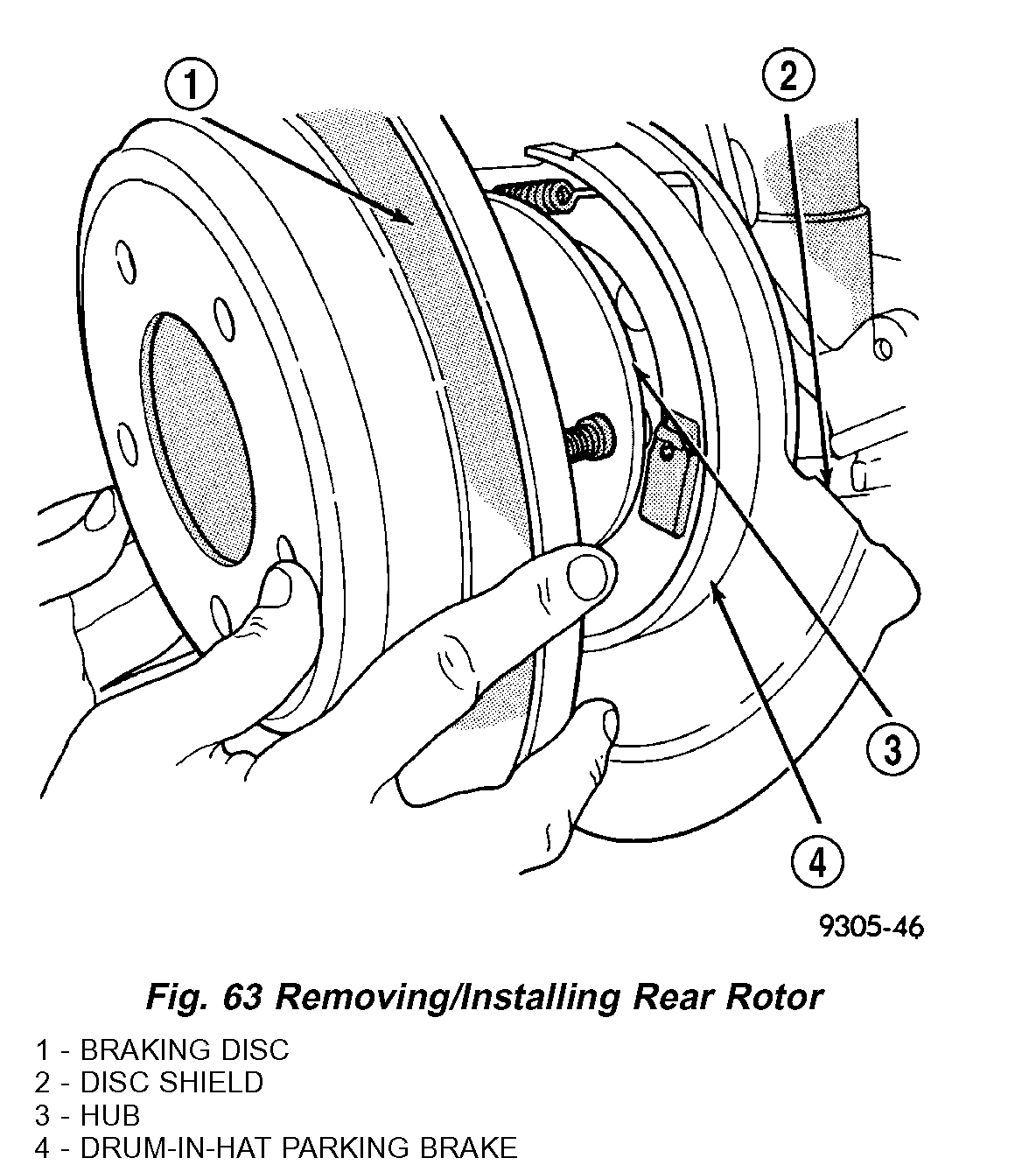 1
2
3
4
9305-46

Fig. 63 Removing/Installing Rear Rotor

1 - BRAKING DISC
2 - DISC SHIELD
3 - HUB
4 - DRUM-IN-HAT PARKING BRAKE