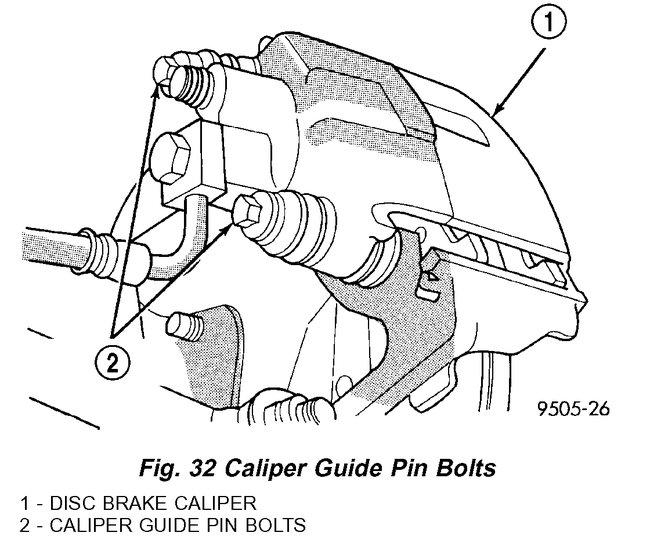 1

2

9505-26

Fig. 32 Caliper Guide Pin Bolts

1 - DISC BRAKE CALIPER
2 - CALIPER GUIDE PIN BOLTS