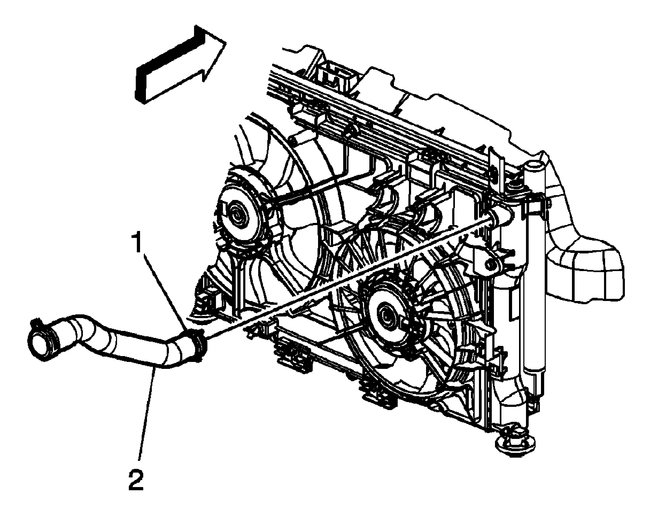 1
2