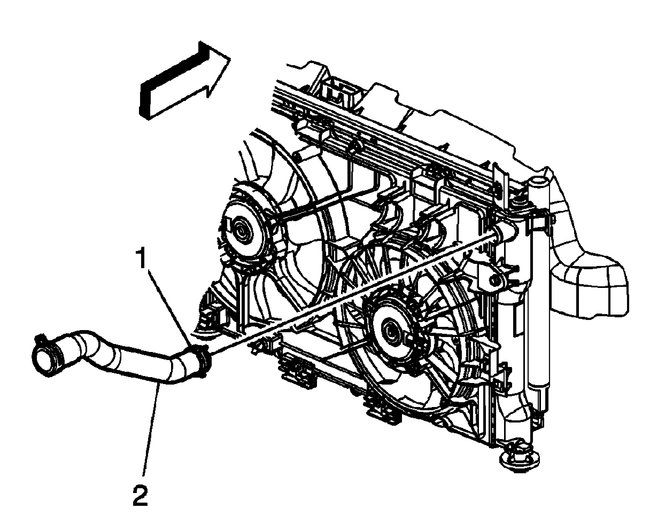 1
2