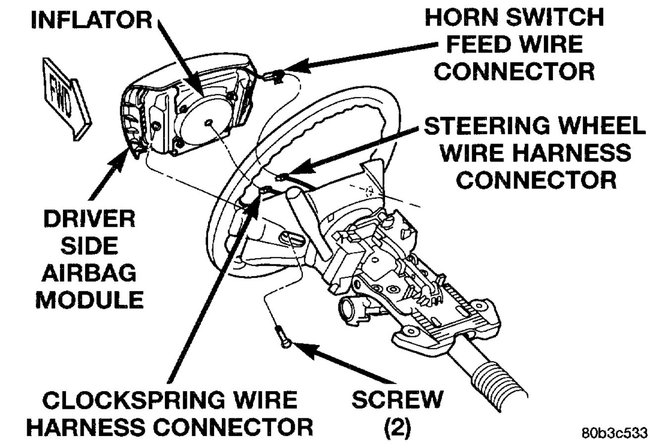 INFLATOR

HORN SWITCH FEED WIRE CONNECTOR

FWD

STEERING WHEEL WIRE HARNESS CONNECTOR

DRIVER SIDE AIRBAG MODULE

CLOCKSPRING WIRE HARNESS CONNECTOR

SCREW (2)

80b3c533