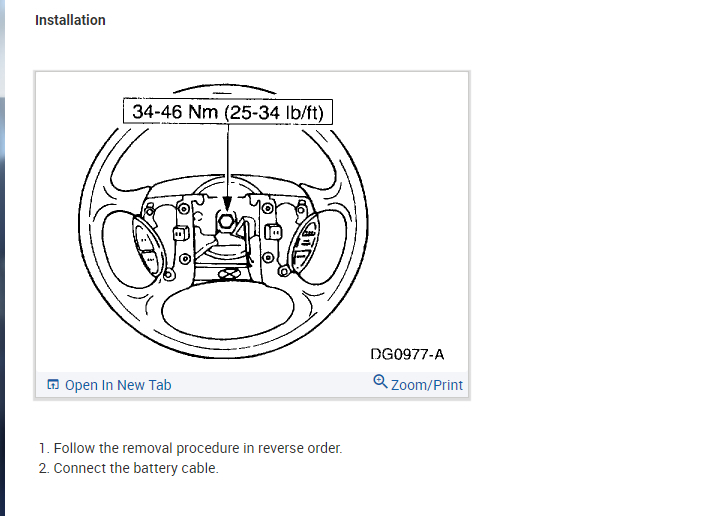 Installation

34-46 Nm (25-34 lb/ft)

DG0977-A

Open In New Tab

Zoom/Print

1. Follow the removal procedure in reverse order.
2. Connect the battery cable.