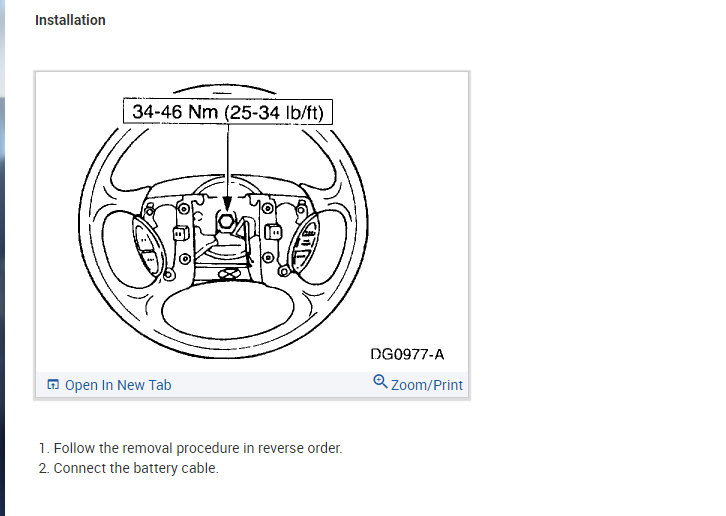 Installation

34-46 Nm (25-34 lb/ft)

DG0977-A

Open In New Tab

Zoom/Print

1. Follow the removal procedure in reverse order.
2. Connect the battery cable.