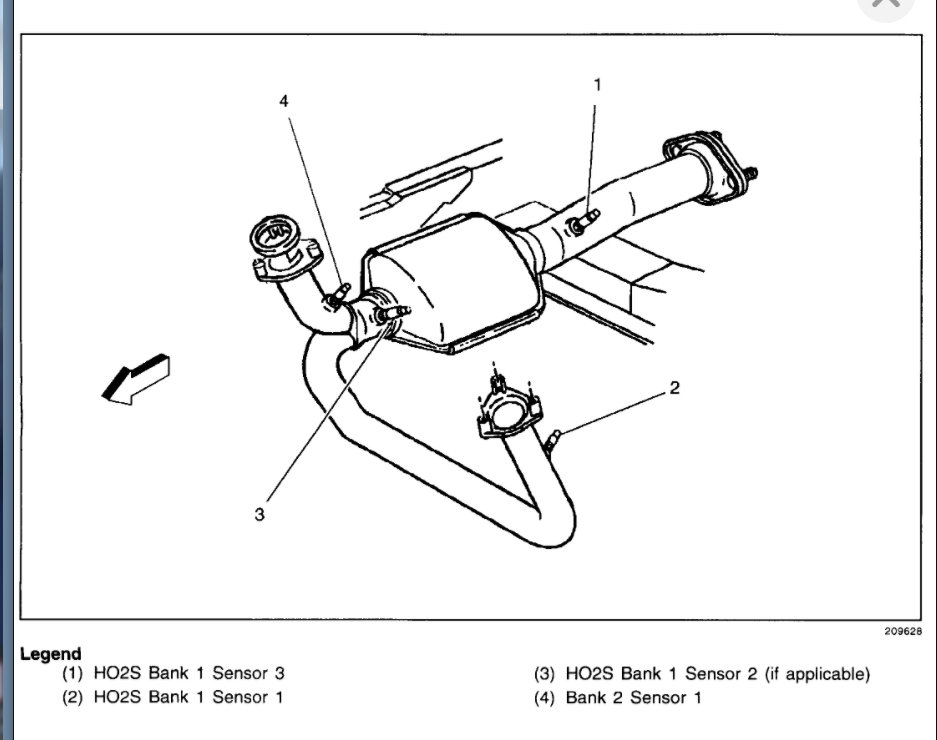 4

1

2

3

209628

Legend
(1) HO2S Bank 1 Sensor 3
(2) HO2S Bank 1 Sensor 1

(3) HO2S Bank 1 Sensor 2 (if applicable)
(4) Bank 2 Sensor 1