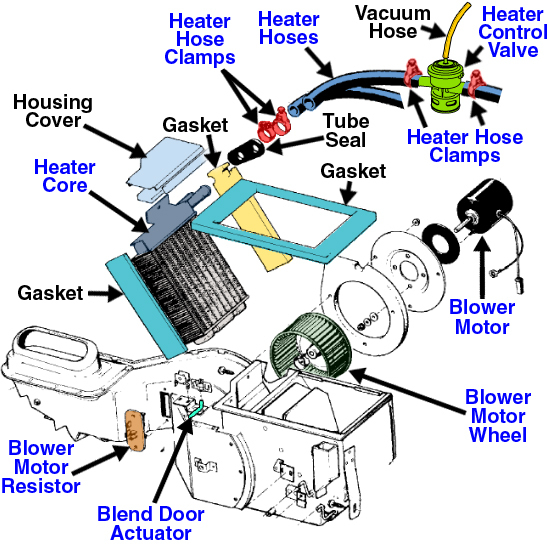 Heater Hose Clamps

Heater Hoses

Vacuum Hose

Heater Control Valve

Housing Cover

Gasket

Tube Seal

Heater Hose Clamps

Heater Core

Gasket

Gasket

Blower Motor

Blower Motor Wheel

Blower Motor Resistor

Blend Door Actuator