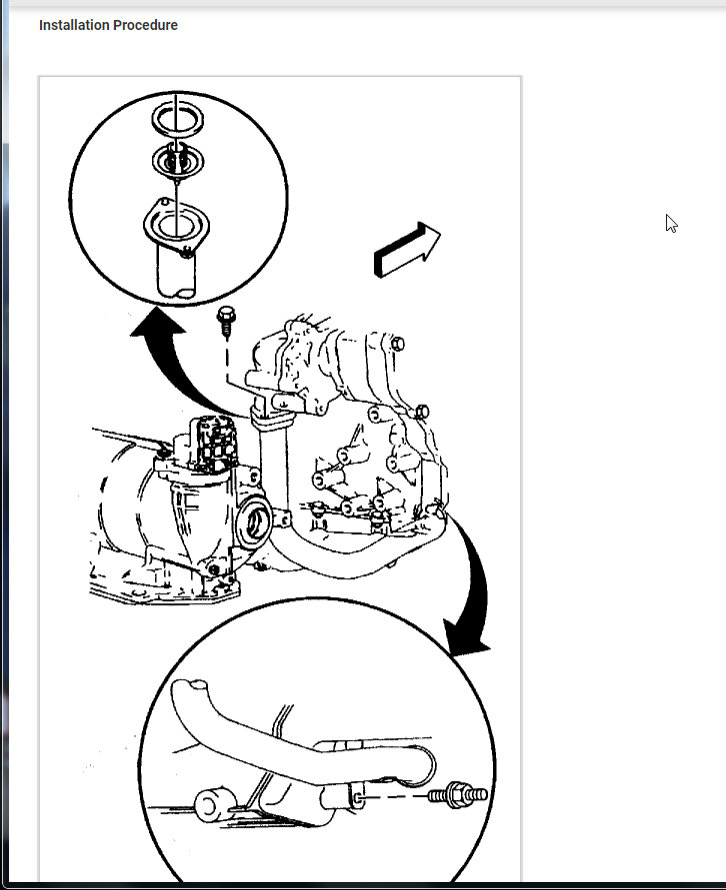 Installation Procedure