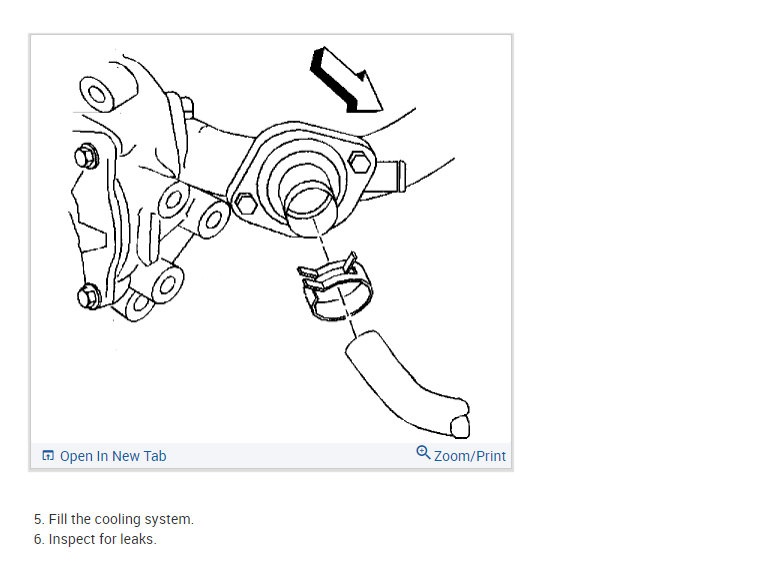 Open In New Tab
Zoom/Print

5. Fill the cooling system.
6. Inspect for leaks.