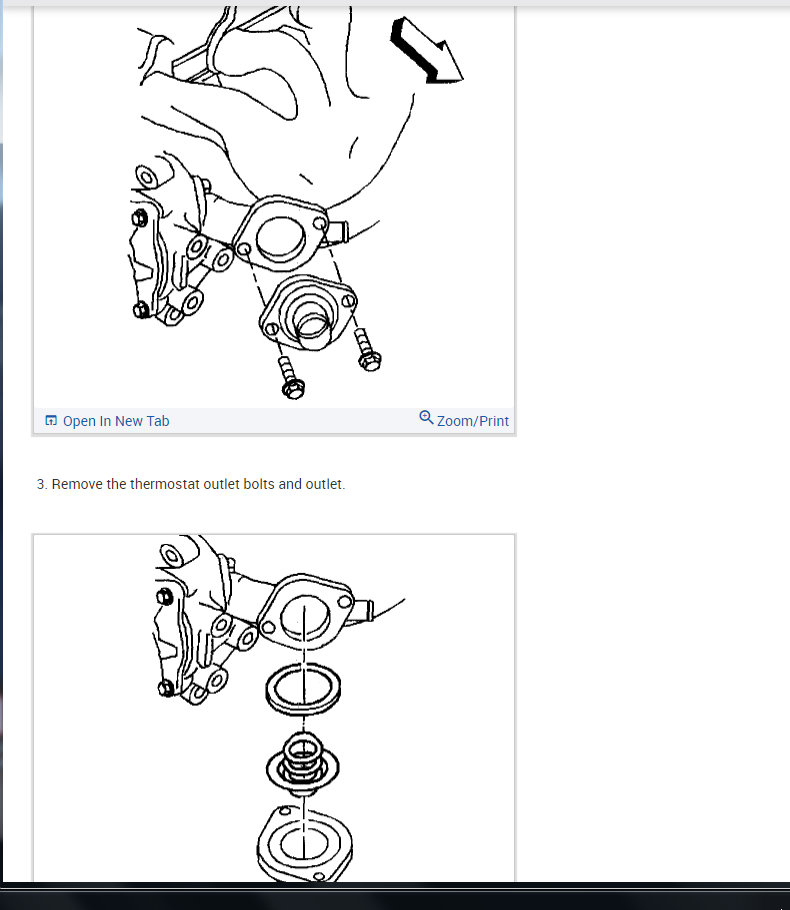 Open In New Tab

Zoom/Print

3. Remove the thermostat outlet bolts and outlet.