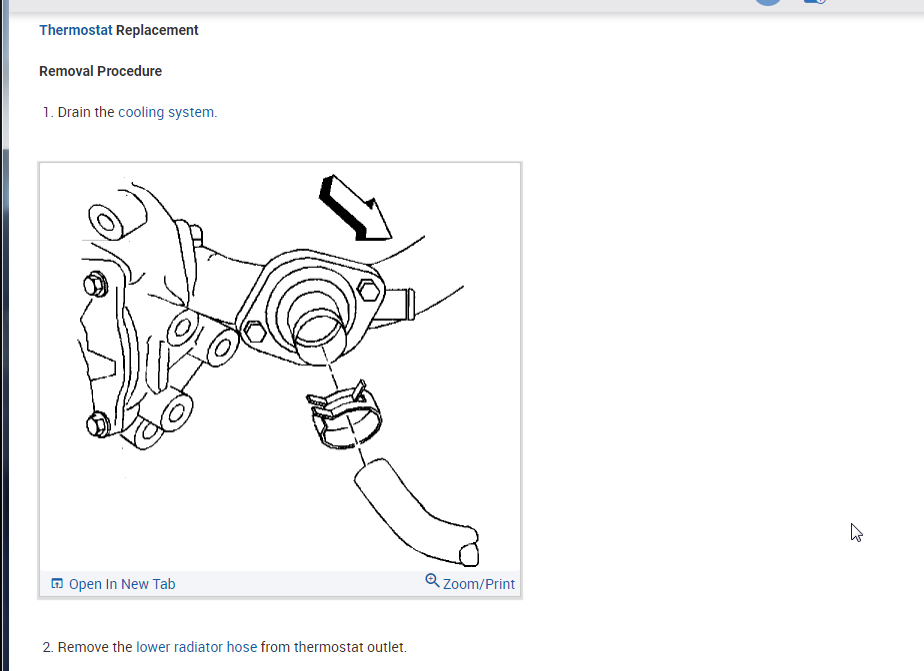 Thermostat Replacement

Removal Procedure

1. Drain the cooling system.

Open In New Tab
Zoom/Print

2. Remove the lower radiator hose from thermostat outlet.