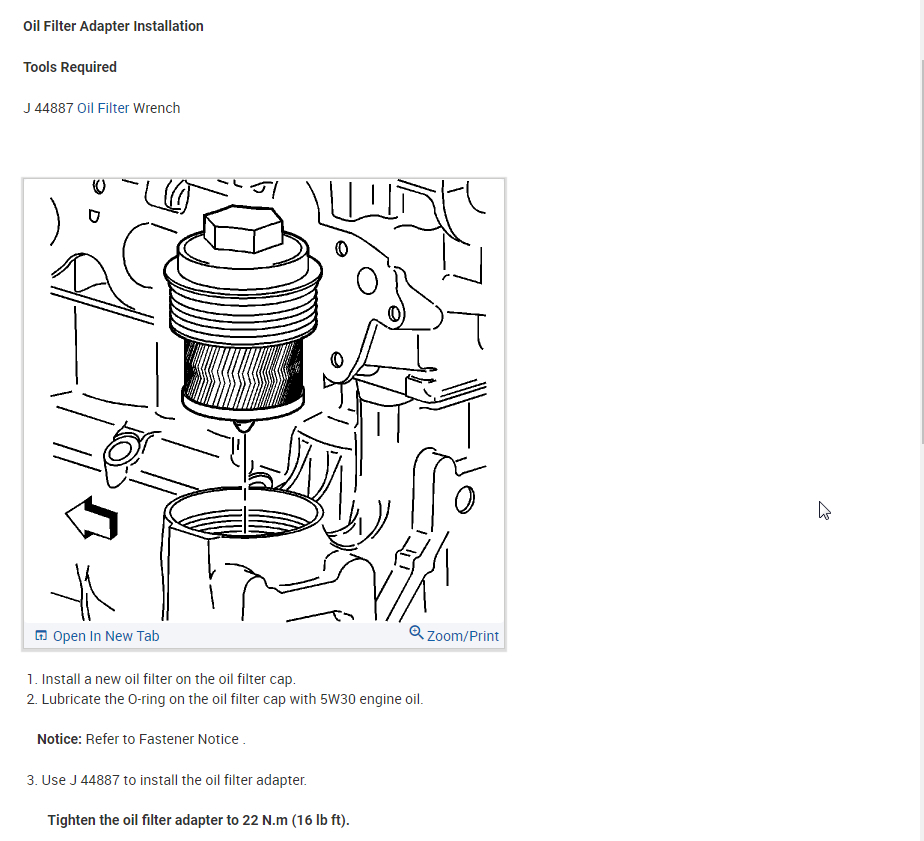 Oil Filter Adapter Installation

Tools Required

J 44887 Oil Filter Wrench

Open In New Tab

Zoom/Print

1. Install a new oil filter on the oil filter cap.
2. Lubricate the O-ring on the oil filter cap with 5W30 engine oil.

Notice: Refer to Fastener Notice .

3. Use J 44887 to install the oil filter adapter.

Tighten the oil filter adapter to 22 N.m (16 lb ft).