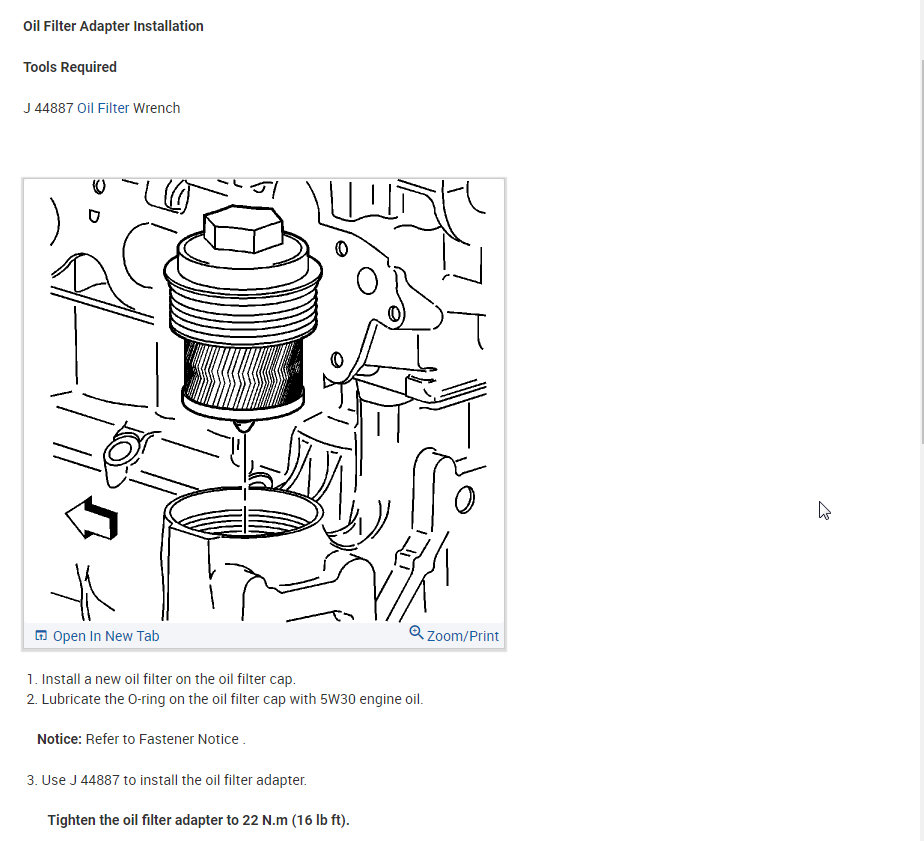 Oil Filter Adapter Installation

Tools Required

J 44887 Oil Filter Wrench

Open In New Tab

Zoom/Print

1. Install a new oil filter on the oil filter cap.
2. Lubricate the O-ring on the oil filter cap with 5W30 engine oil.

Notice: Refer to Fastener Notice .

3. Use J 44887 to install the oil filter adapter.

Tighten the oil filter adapter to 22 N.m (16 lb ft).