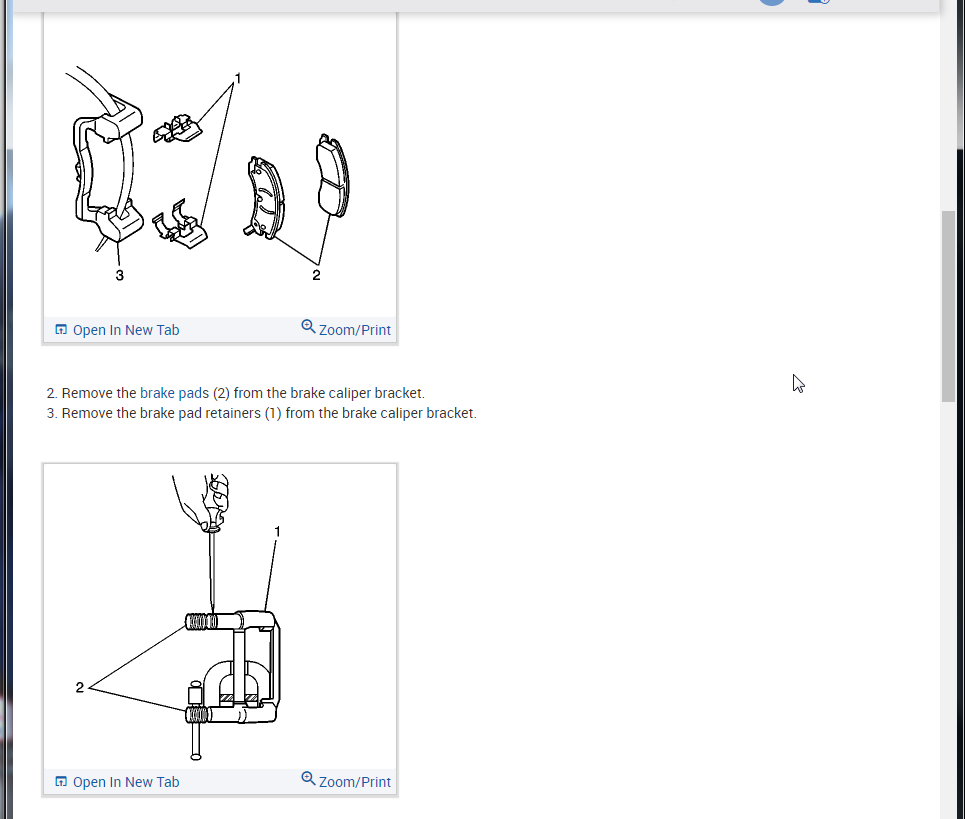 1

3

2

Open In New Tab

Zoom/Print

2. Remove the brake pads (2) from the brake caliper bracket.
3. Remove the brake pad retainers (1) from the brake caliper bracket.

1

2

Open In New Tab

Zoom/Print