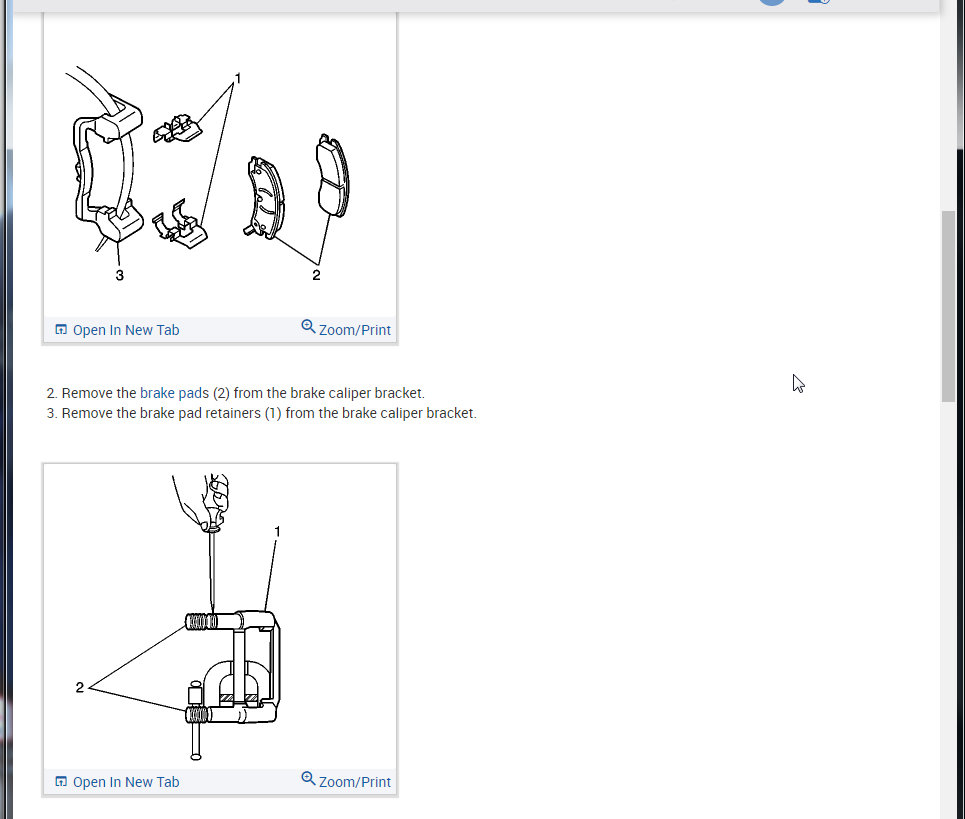 1

3

2

Open In New Tab

Zoom/Print

2. Remove the brake pads (2) from the brake caliper bracket.
3. Remove the brake pad retainers (1) from the brake caliper bracket.

1

2

Open In New Tab

Zoom/Print