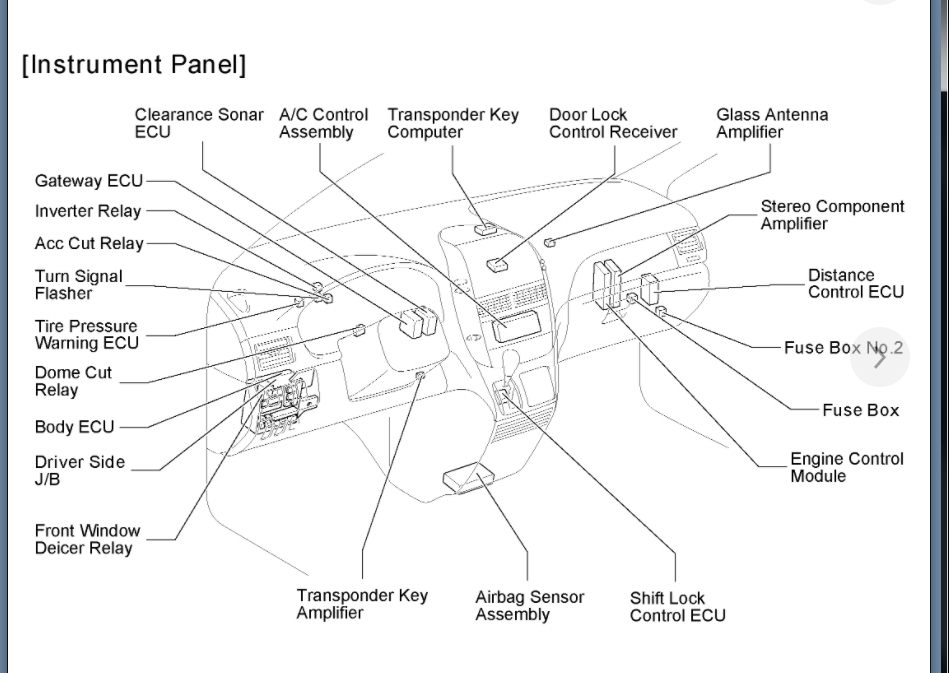 [Instrument Panel]

Clearance Sonar ECU

A/C Control Assembly

Transponder Key Computer

Door Lock Control Receiver

Glass Antenna Amplifier

Gateway ECU

Inverter Relay

Acc Cut Relay

Turn Signal Flasher

Tire Pressure Warning ECU

Dome Cut Relay

Body ECU

Driver Side J/B

Front Window Deicer Relay

Stereo Component Amplifier

Distance Control ECU

Fuse Box No.2

Fuse Box

Engine Control Module

Transponder Key Amplifier

Airbag Sensor Assembly

Shift Lock Control ECU