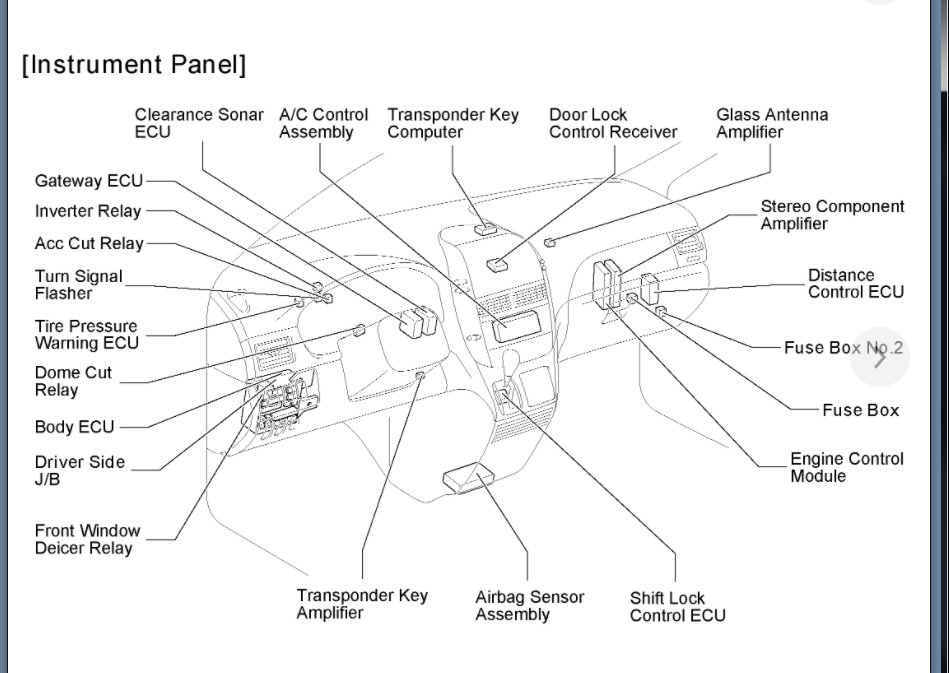 [Instrument Panel]

Clearance Sonar ECU

A/C Control Assembly

Transponder Key Computer

Door Lock Control Receiver

Glass Antenna Amplifier

Gateway ECU

Inverter Relay

Acc Cut Relay

Turn Signal Flasher

Tire Pressure Warning ECU

Dome Cut Relay

Body ECU

Driver Side J/B

Front Window Deicer Relay

Stereo Component Amplifier

Distance Control ECU

Fuse Box No.2

Fuse Box

Engine Control Module

Transponder Key Amplifier

Airbag Sensor Assembly

Shift Lock Control ECU