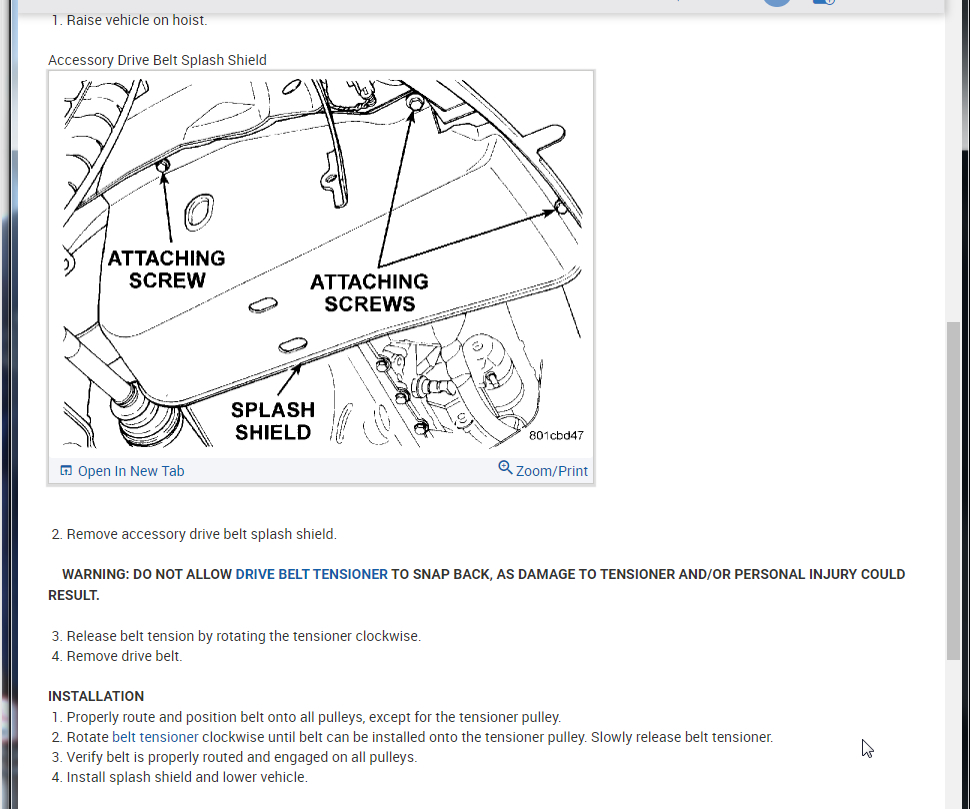 1. Raise vehicle on hoist.

Accessory Drive Belt Splash Shield

ATTACHING SCREW

ATTACHING SCREWS

SPLASH SHIELD

801cbd47

Open In New Tab

Zoom/Print

2. Remove accessory drive belt splash shield.

WARNING: DO NOT ALLOW DRIVE BELT TENSIONER TO SNAP BACK, AS DAMAGE TO TENSIONER AND/OR PERSONAL INJURY COULD RESULT.

3. Release belt tension by rotating the tensioner clockwise.
4. Remove drive belt.

INSTALLATION
1. Properly route and position belt onto all pulleys, except for the tensioner pulley.
2. Rotate belt tensioner clockwise until belt can be installed onto the tensioner pulley. Slowly release belt tensioner.
3. Verify belt is properly routed and engaged on all pulleys.
4. Install splash shield and lower vehicle.