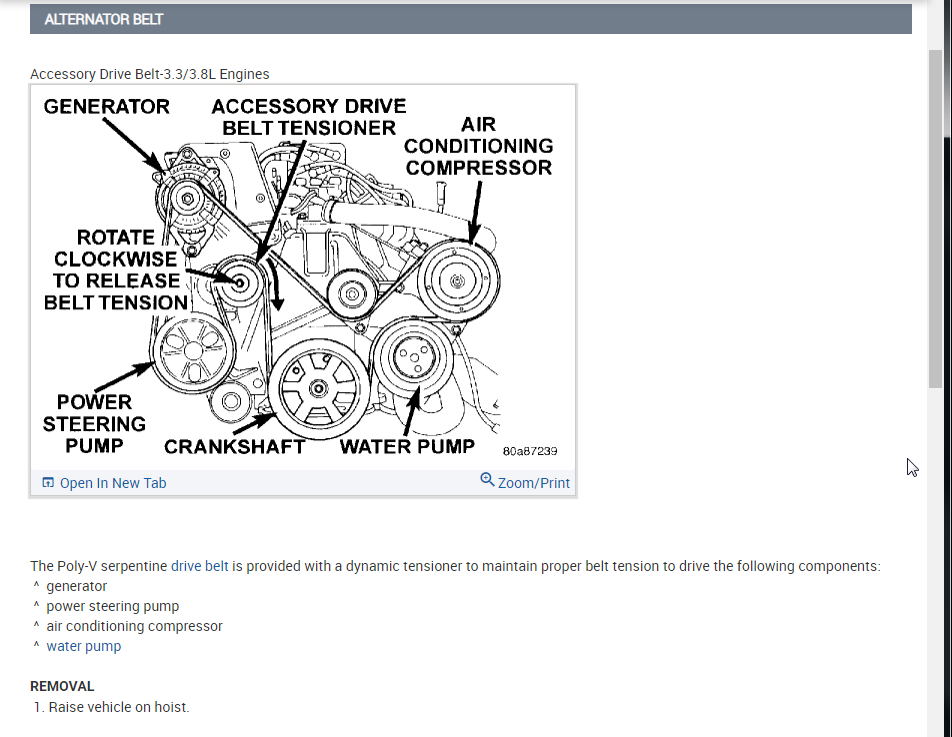 ALTERNATOR BELT

Accessory Drive Belt-3.3/3.8L Engines

GENERATOR
ACCESSORY DRIVE BELT TENSIONER
AIR CONDITIONING COMPRESSOR
ROTATE CLOCKWISE TO RELEASE BELT TENSION
POWER STEERING PUMP
CRANKSHAFT
WATER PUMP
80a87239

Open In New Tab
Zoom/Print

The Poly-V serpentine drive belt is provided with a dynamic tensioner to maintain proper belt tension to drive the following components:
^ generator
^ power steering pump
^ air conditioning compressor
^ water pump

REMOVAL
1. Raise vehicle on hoist.