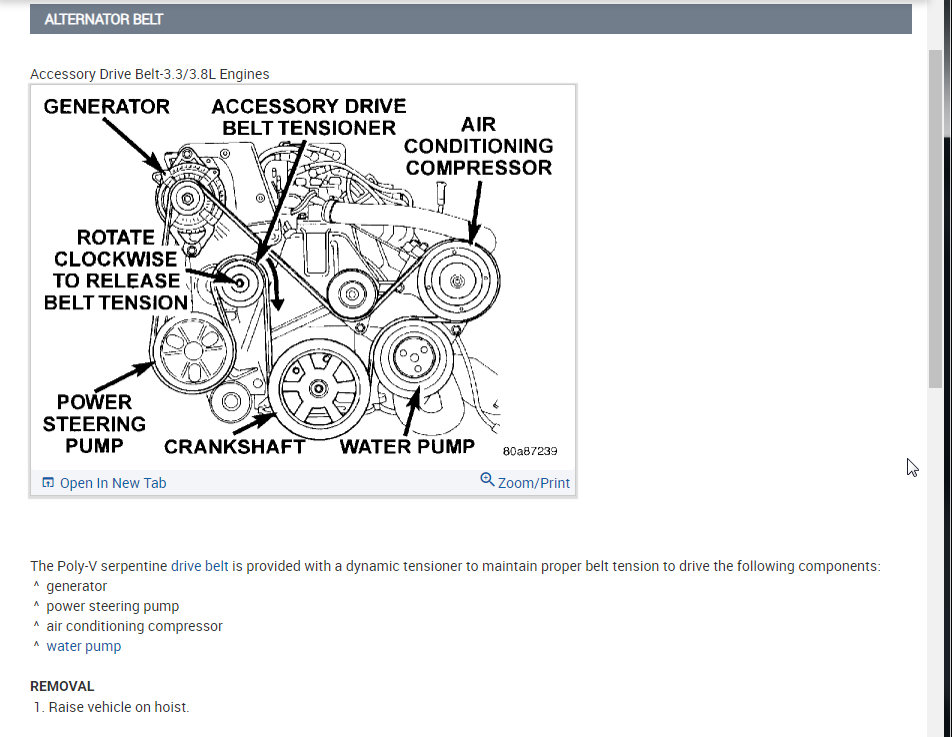 ALTERNATOR BELT

Accessory Drive Belt-3.3/3.8L Engines

GENERATOR
ACCESSORY DRIVE BELT TENSIONER
AIR CONDITIONING COMPRESSOR
ROTATE CLOCKWISE TO RELEASE BELT TENSION
POWER STEERING PUMP
CRANKSHAFT
WATER PUMP
80a87239

Open In New Tab
Zoom/Print

The Poly-V serpentine drive belt is provided with a dynamic tensioner to maintain proper belt tension to drive the following components:
^ generator
^ power steering pump
^ air conditioning compressor
^ water pump

REMOVAL
1. Raise vehicle on hoist.